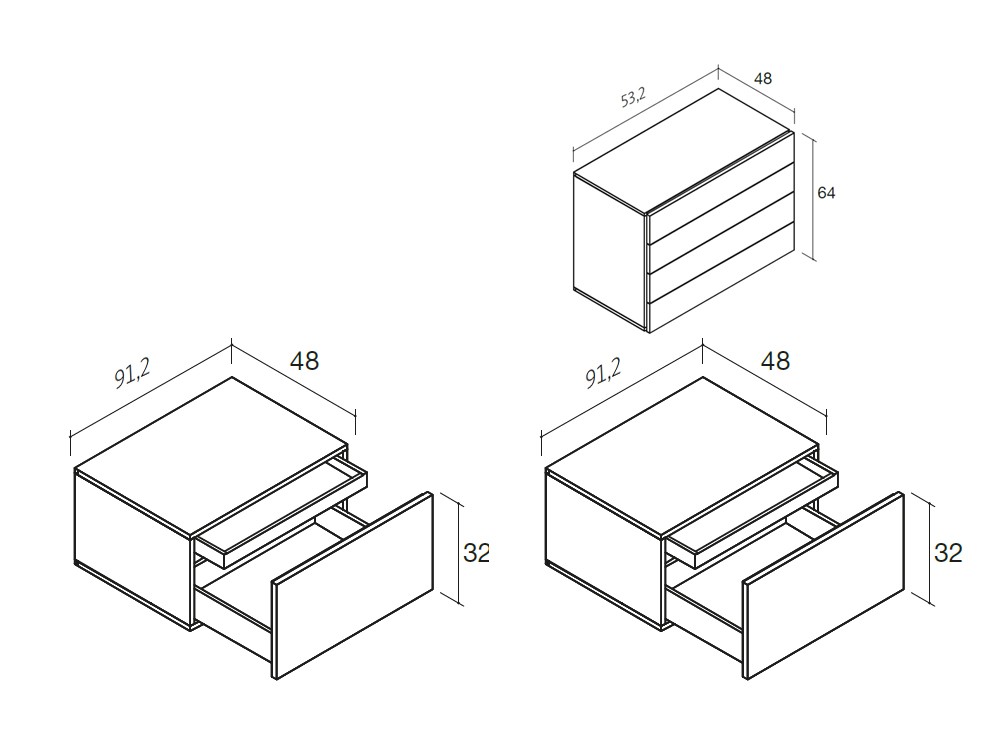 53,2
48
64
91,2
48
32
91,2
48
32