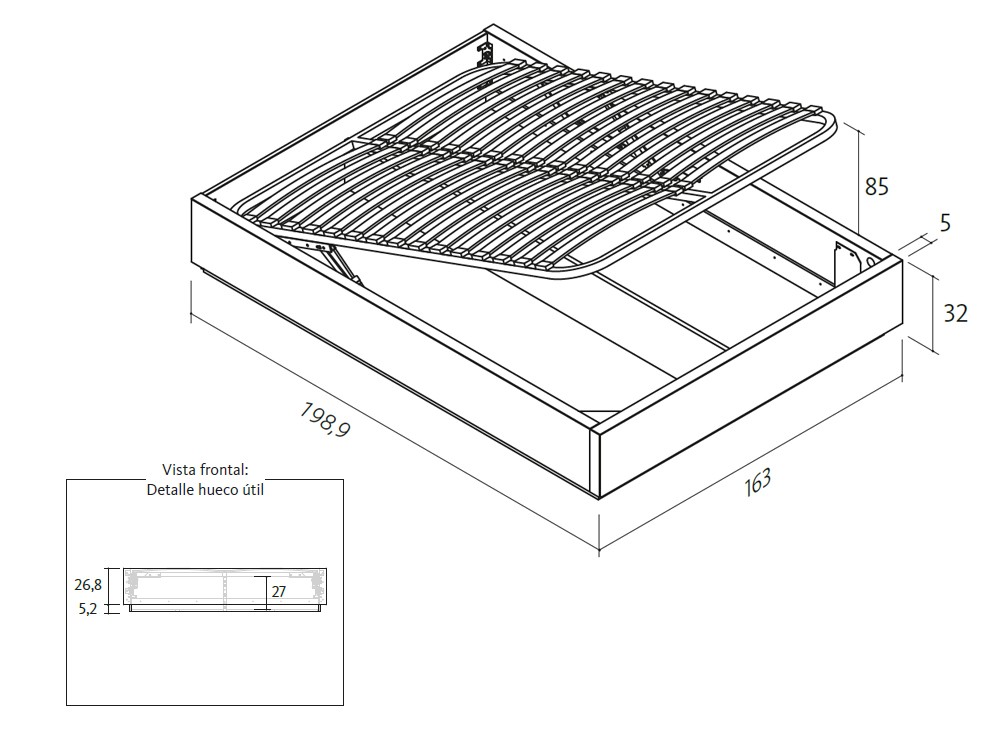 85

5

32

198,9

163

Vista frontal:
Detalle hueco útil

26,8

5,2

27