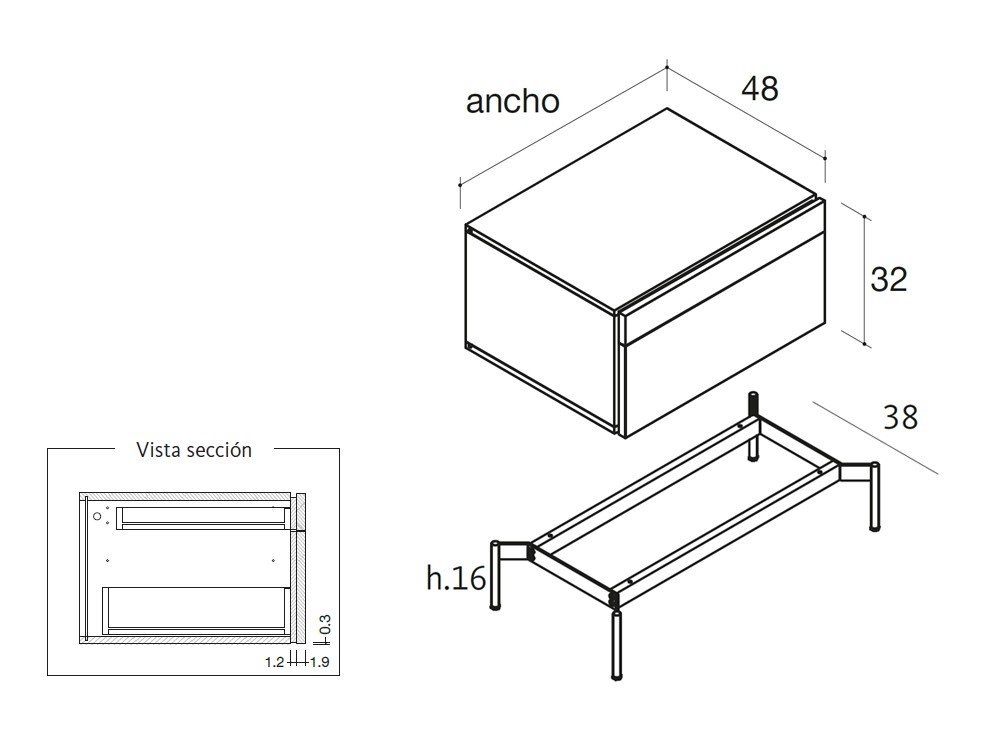 ancho
48
32
38
h.16
Vista sección
0.3
1.2
1.9