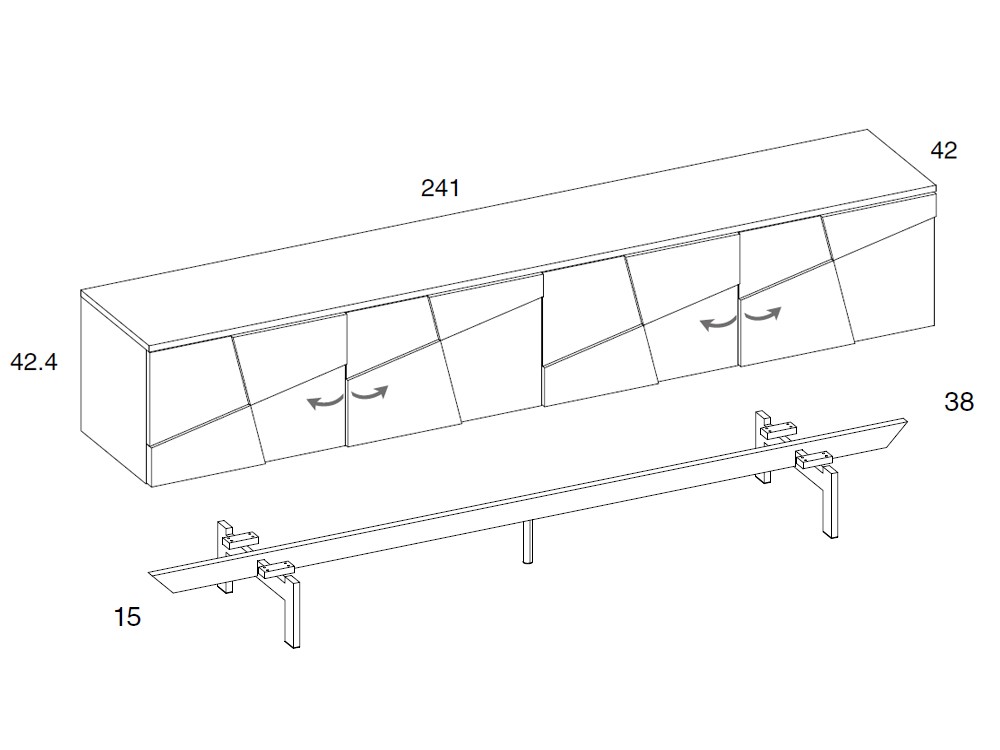 241

42

42.4

38

15