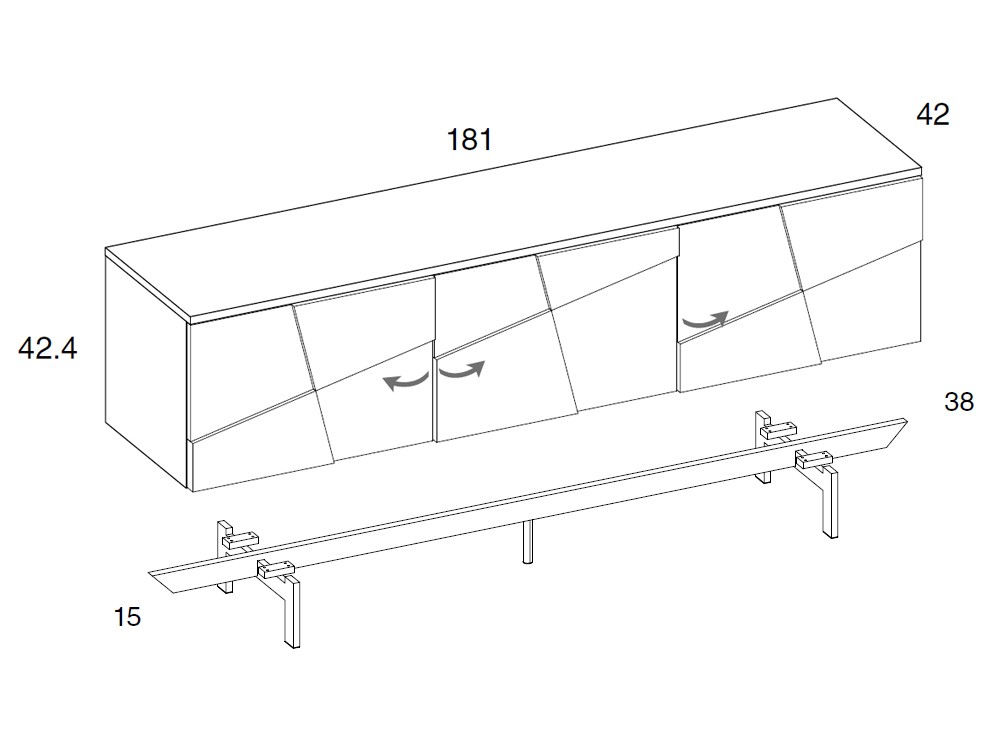 181
42
42.4
38
15