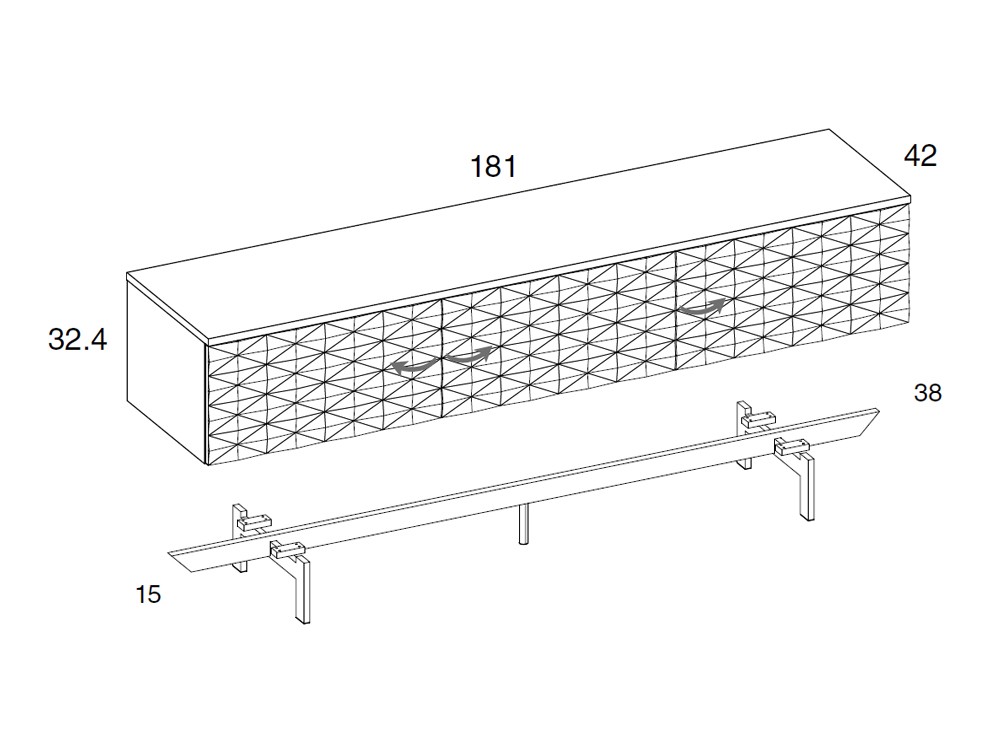 181
42
32.4
38
15