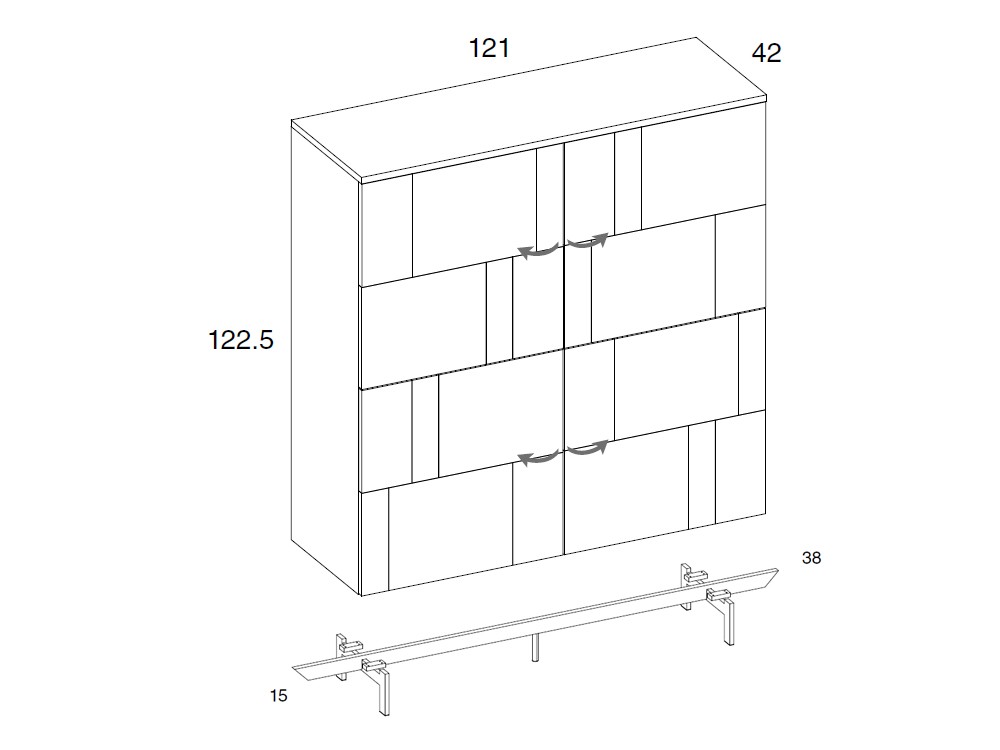 121
42
122.5
38
15