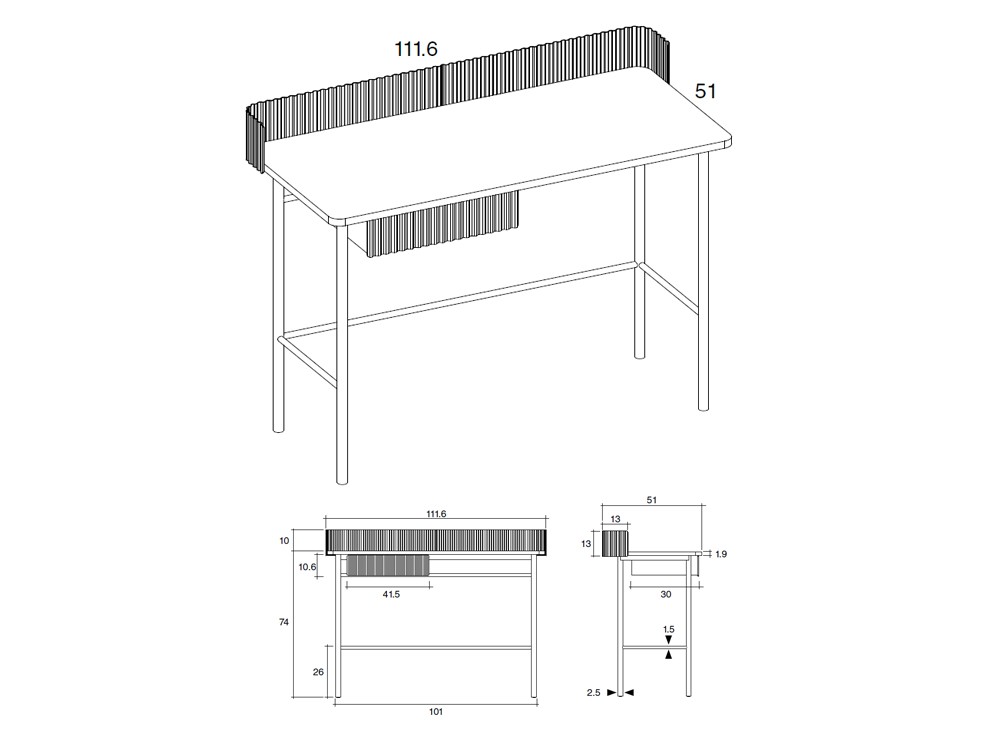 111.6
51

111.6
10
10.6
41.5
74
26
101

51
13
13
1.9
30
1.5
2.5