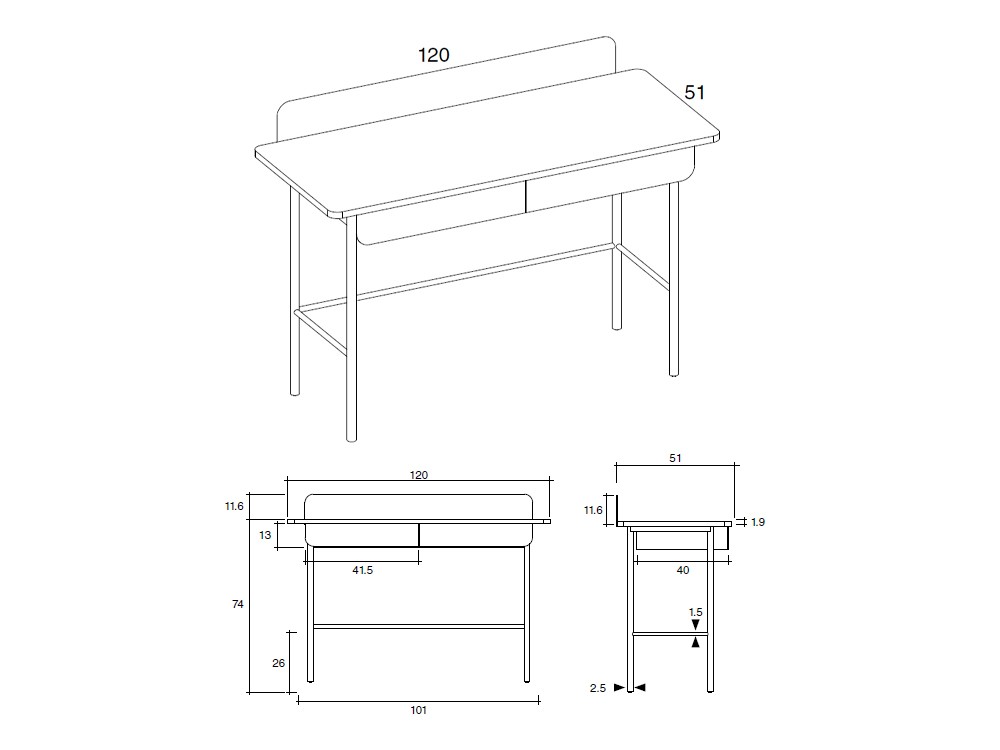 120
51

120
11.6
13
41.5
74
26
101

51
11.6
1.9
40
1.5
2.5