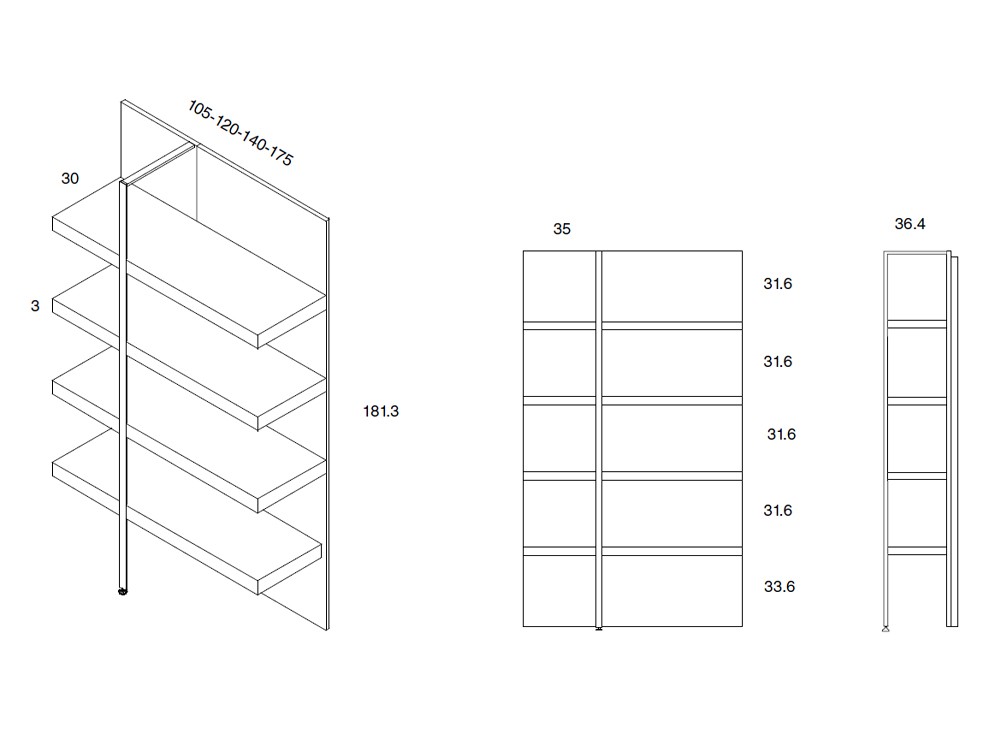 105-120-140-175

30

3

181.3

35

31.6

31.6

31.6

31.6

33.6

36.4