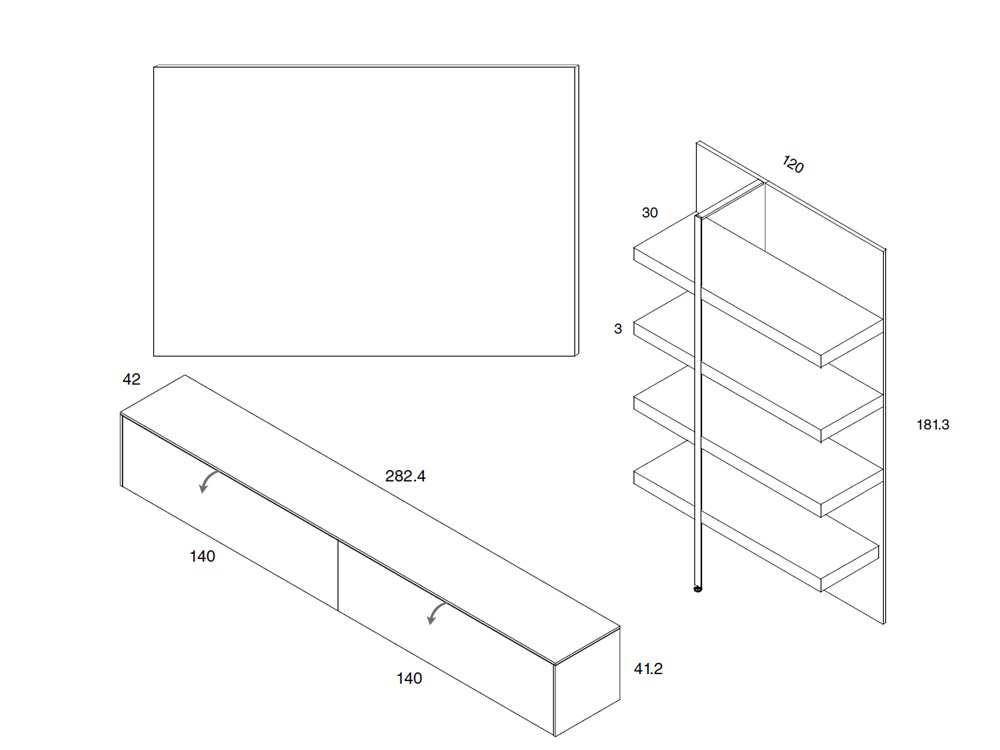 120
30
3
181.3
42
282.4
140
140
41.2