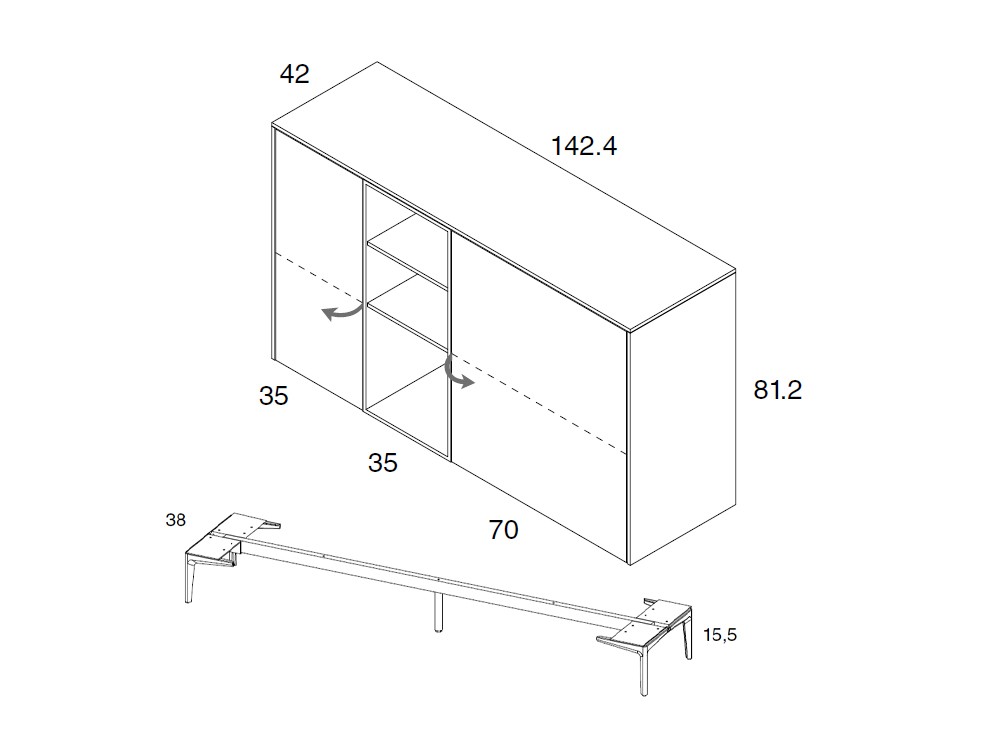 42

142.4

81.2

35

35

70

38

15,5