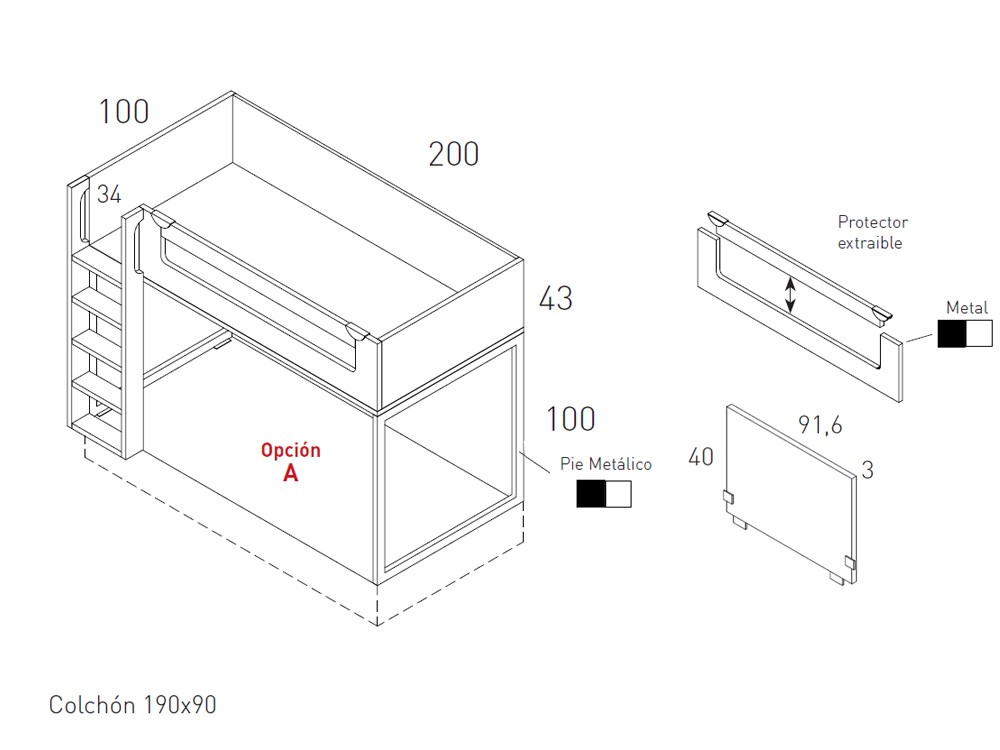 100
200
34
43
100
Opción
A
Pie Metálico
Protector
extraible
Metal
91,6
40
3
Colchón 190x90