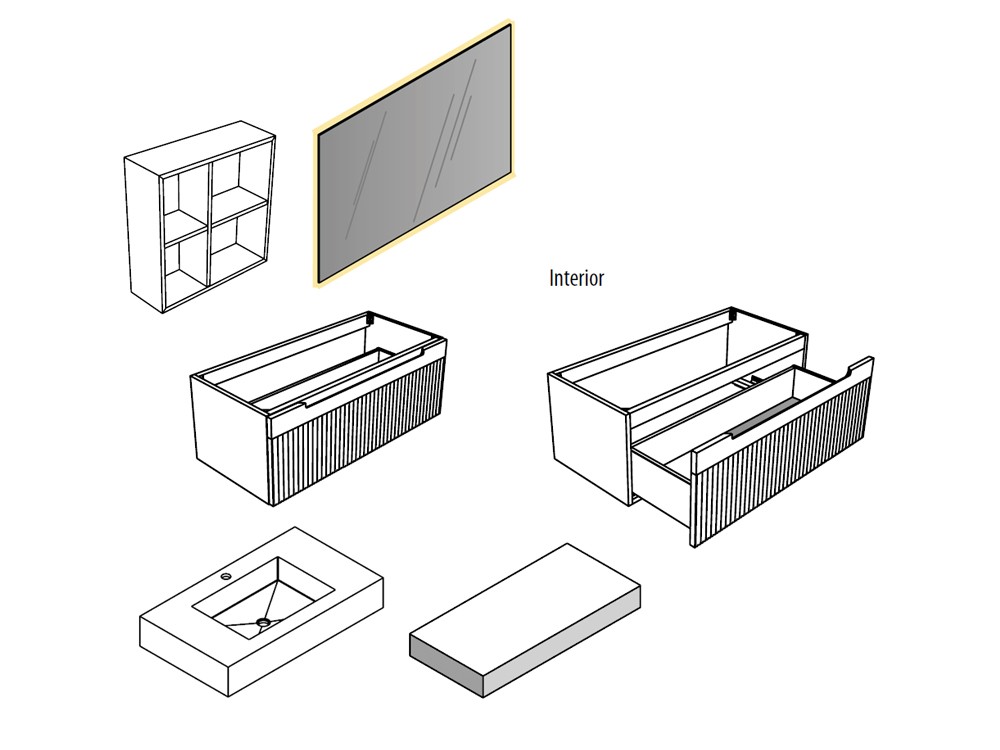 Interior