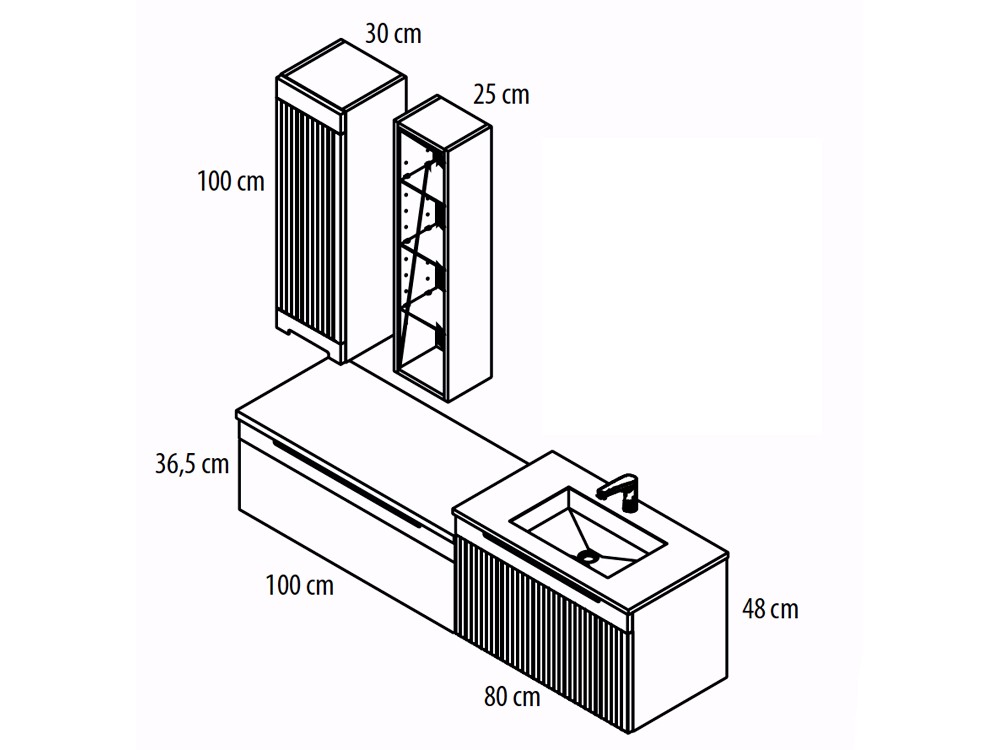 30 cm
25 cm
100 cm
36,5 cm
100 cm
48 cm
80 cm