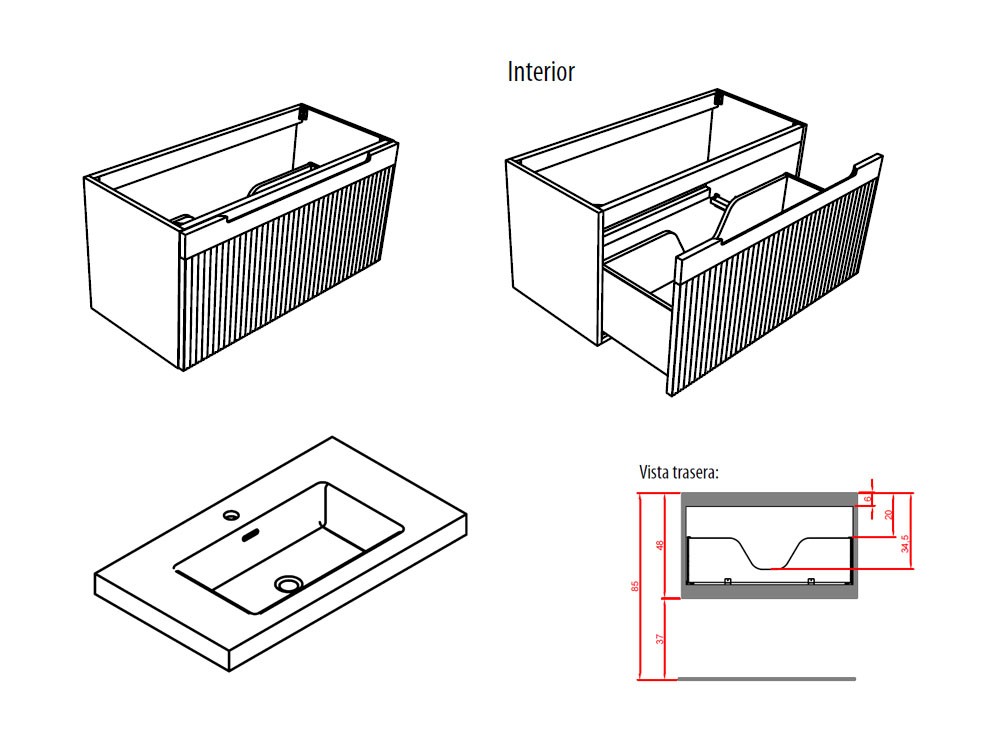 Interior

Vista trasera:

85
48
37
6
20
34,5