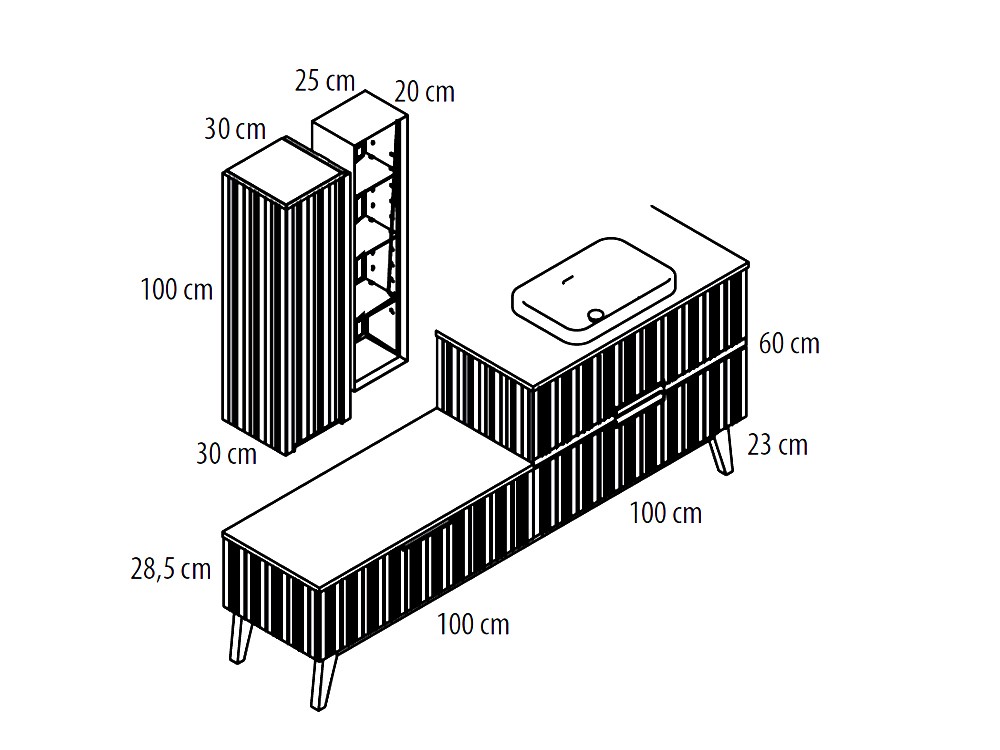 25 cm
20 cm
30 cm
100 cm
30 cm
60 cm
23 cm
100 cm
28,5 cm
100 cm