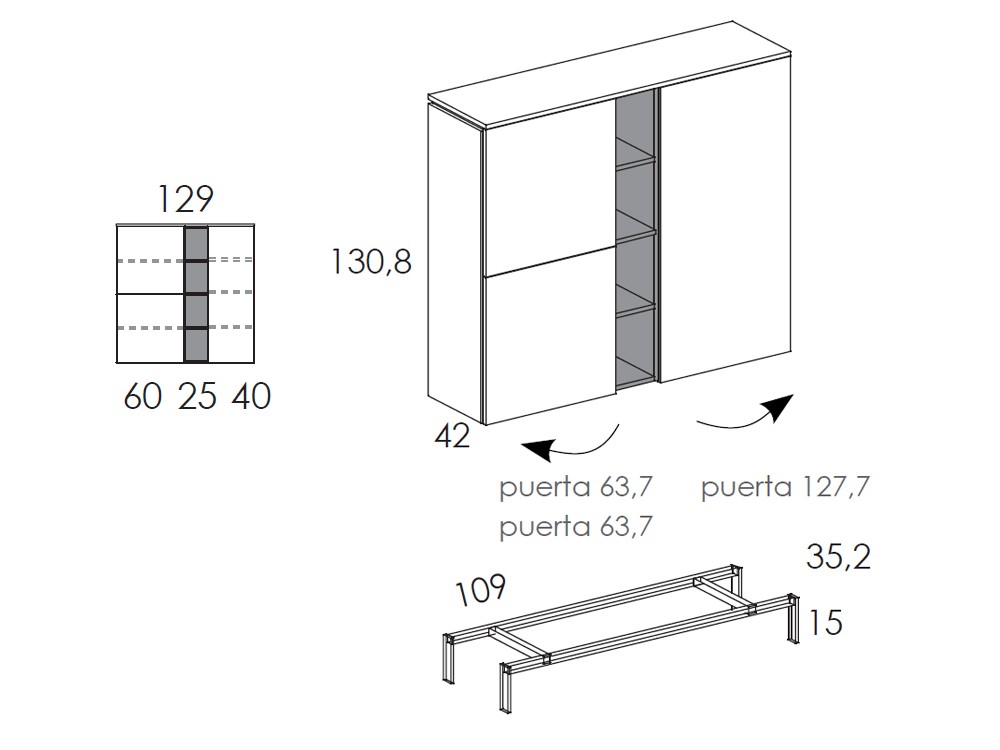 129

60 25 40

130,8

42

puerta 63,7
puerta 63,7

puerta 127,7

109

35,2

15