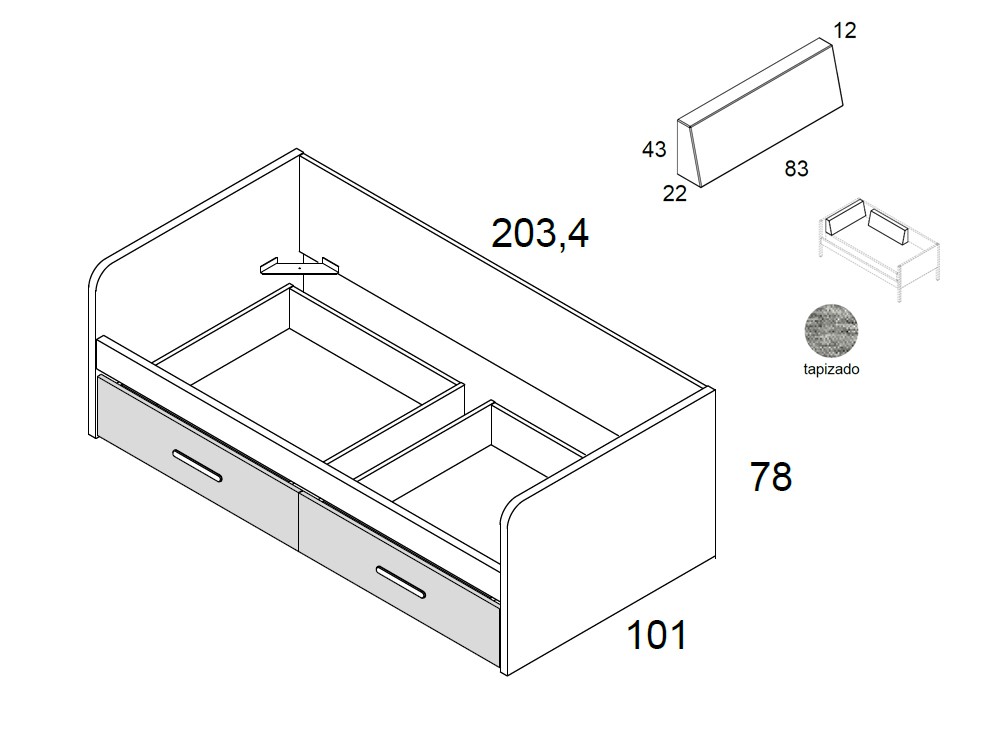 12
43
83
22
203,4
tapizado
78
101