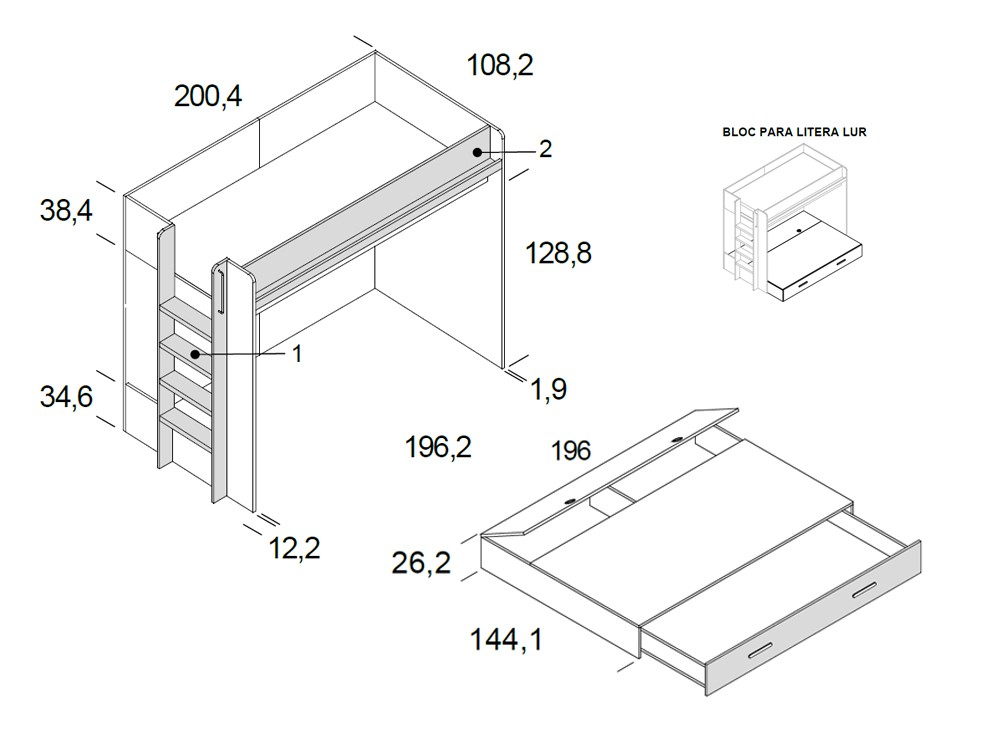 200,4

108,2

BLOC PARA LITERA LUR

2

38,4

128,8

1

34,6

1,9

196,2

196

12,2

26,2

144,1