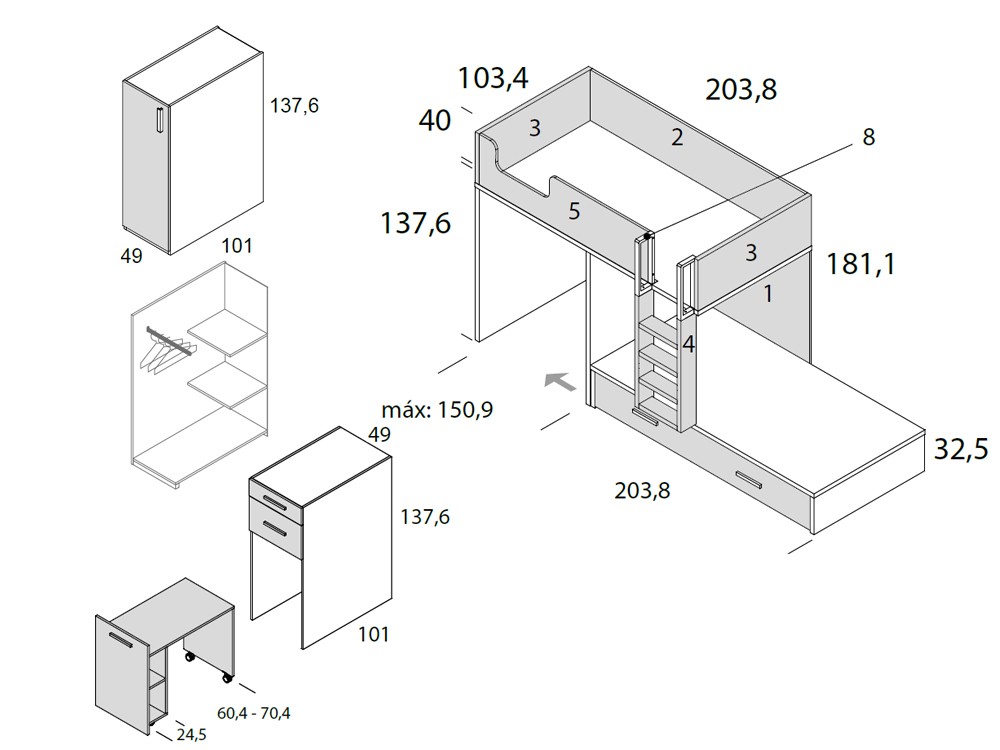 137,6

49
101

máx: 150,9
49

137,6

101

60,4 - 70,4
24,5

103,4
203,8
40
3
2
8
137,6
5
3
181,1
1
4
32,5
203,8