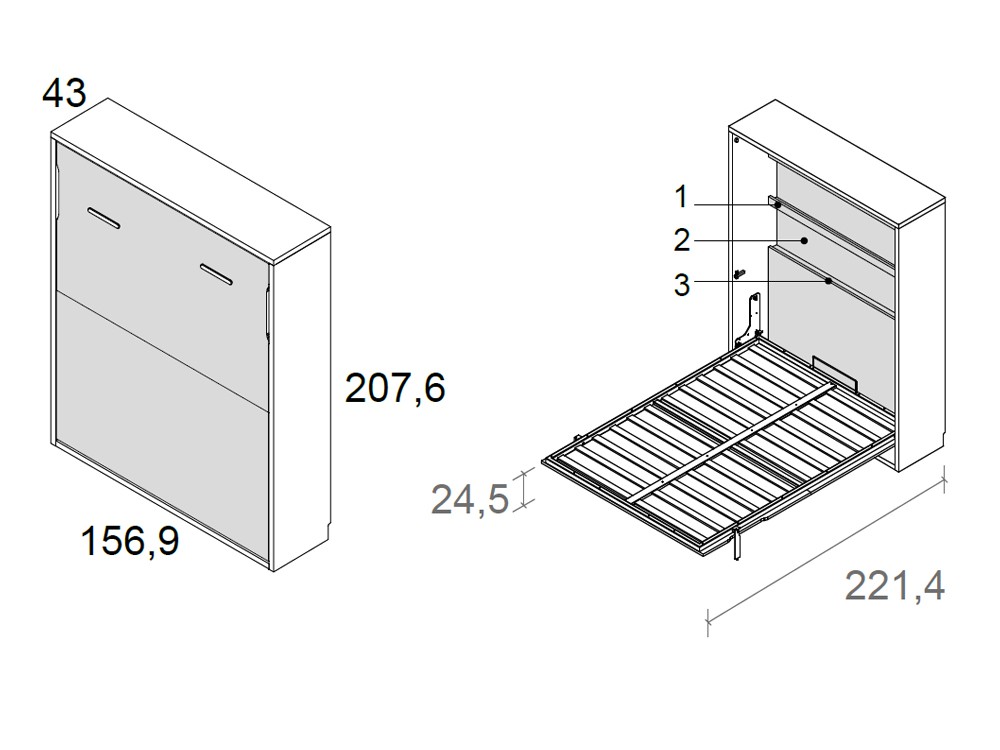 43

207,6

156,9

1

2

3

24,5

221,4