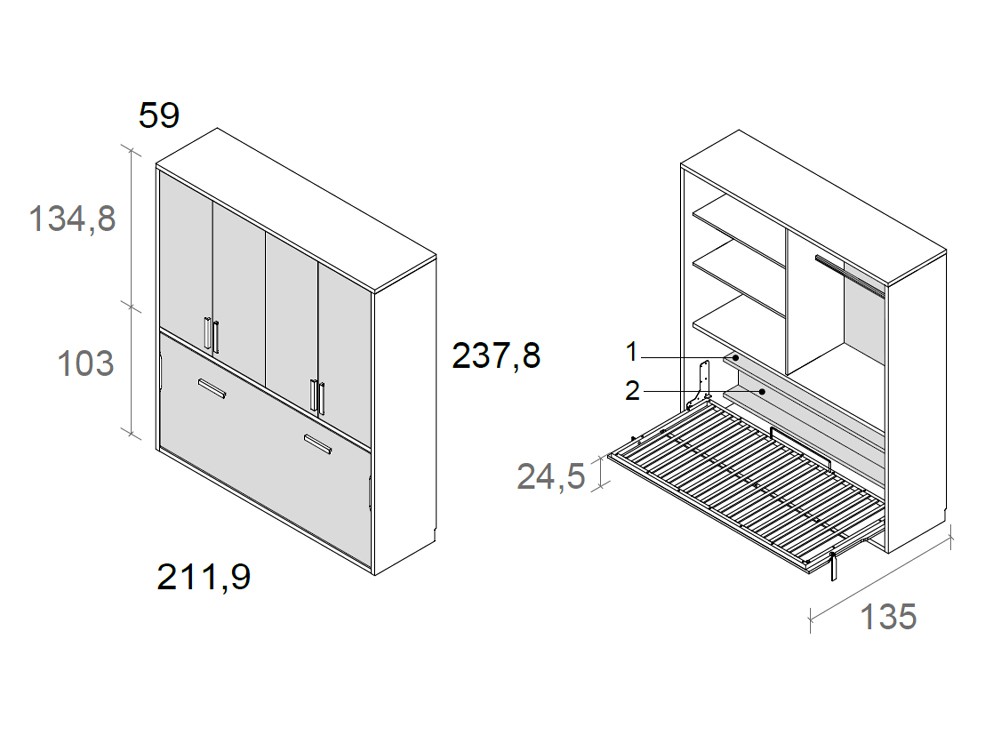 59

134,8

103

237,8

211,9

1

2

24,5

135