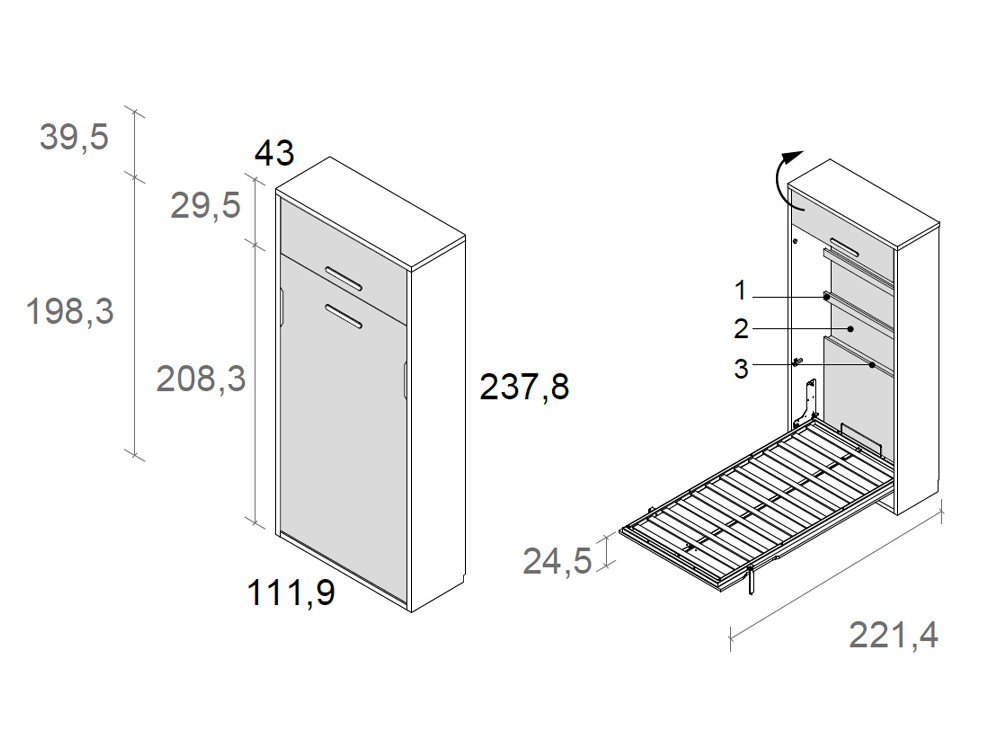 39,5

43

29,5

198,3

208,3

237,8

111,9

1

2

3

24,5

221,4