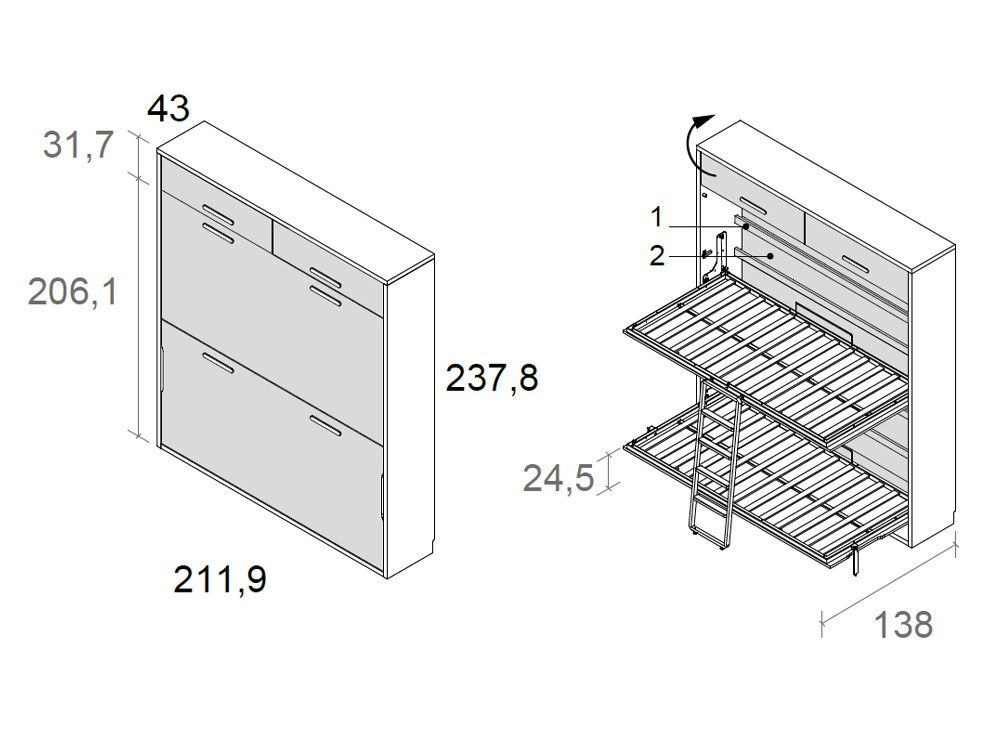 43
31,7
206,1
237,8
211,9
1
2
24,5
138