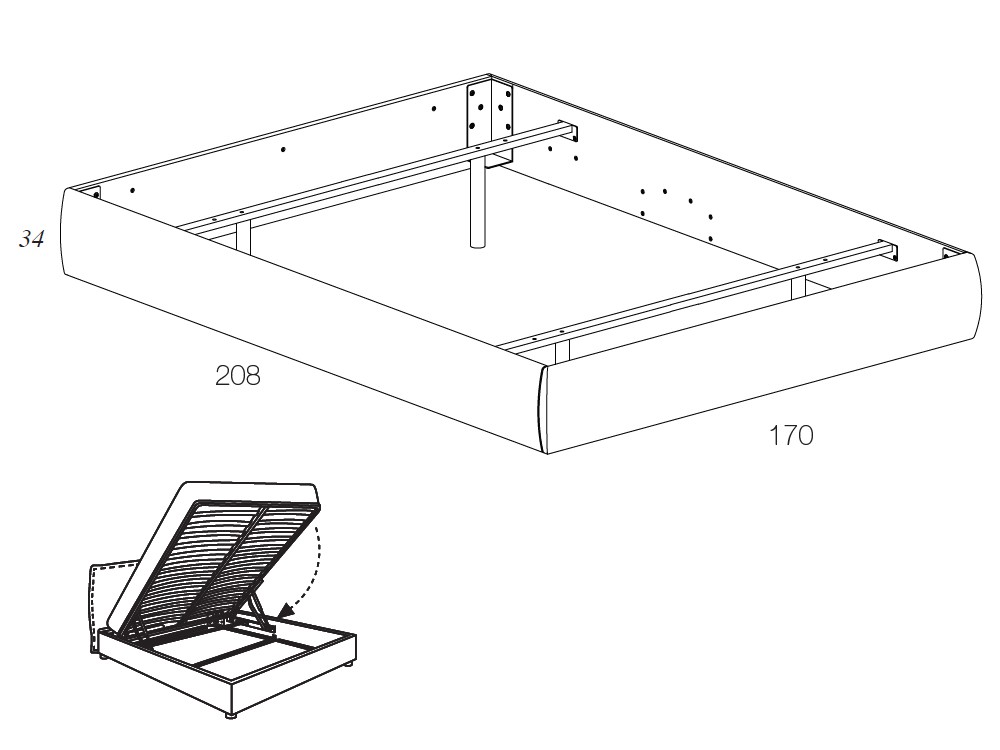 34
208
170