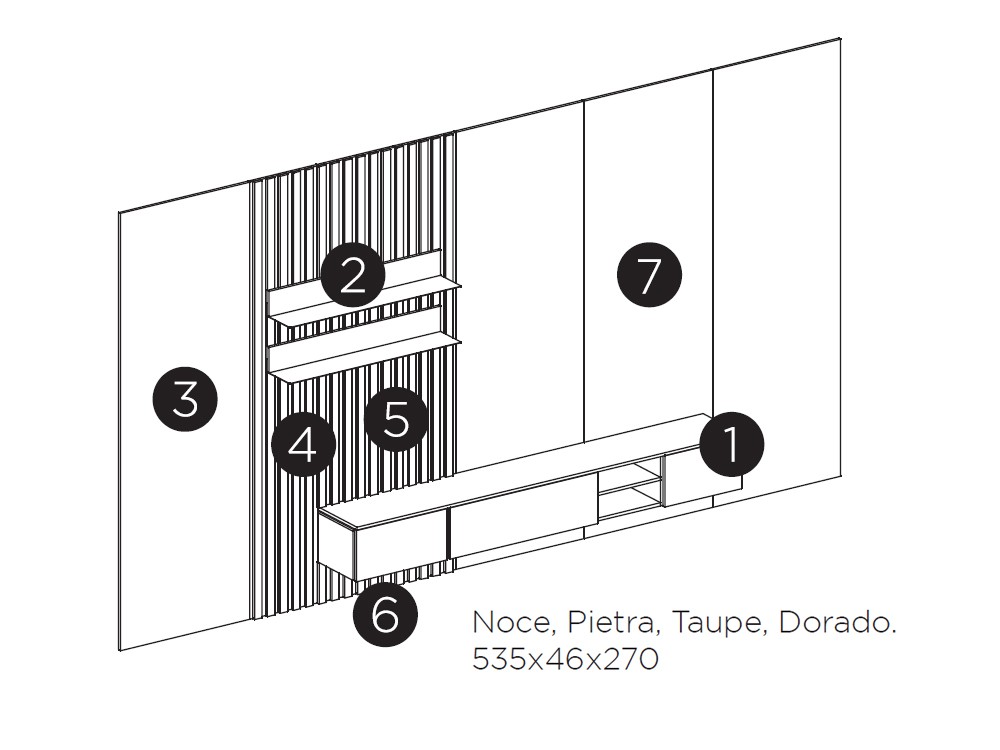 2

7

3

4

5

1

6

Noce, Pietra, Taupe, Dorado.
535x46x270