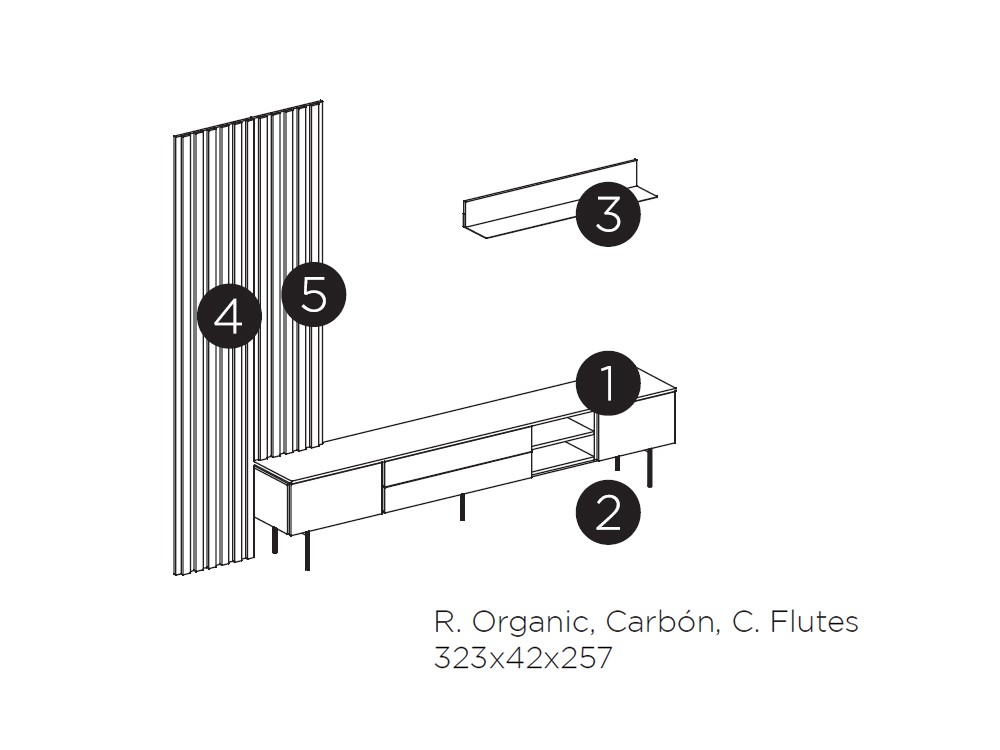 3

4

5

1

2

R. Organic, Carbón, C. Flutes
323x42x257