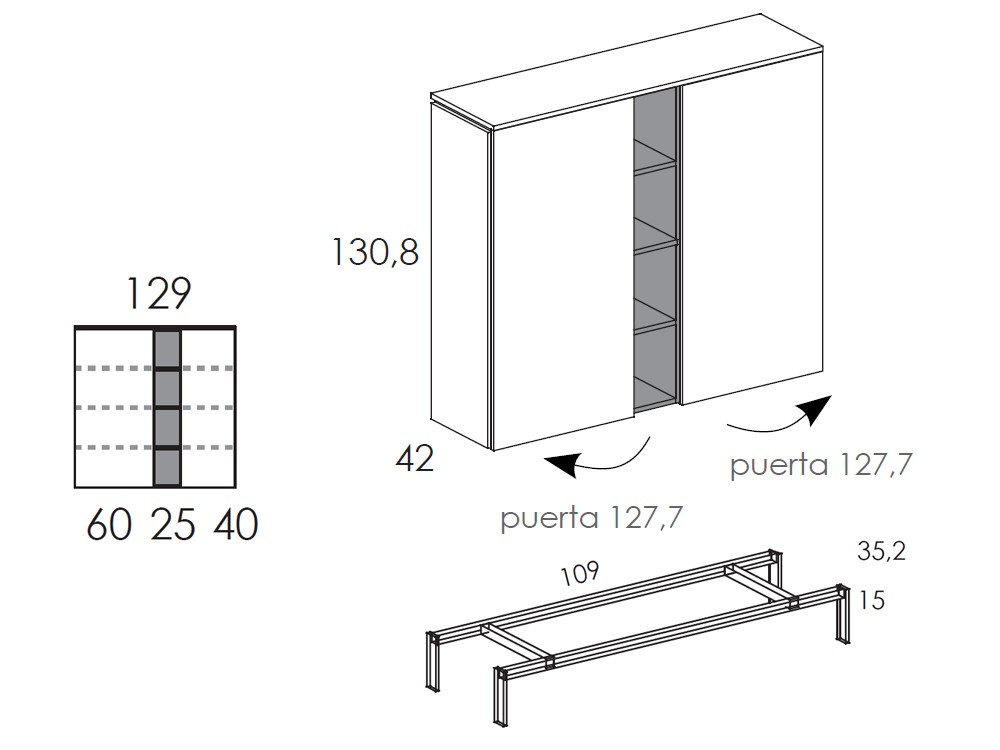 129

60 25 40

130,8

42

puerta 127,7

puerta 127,7

109

35,2

15