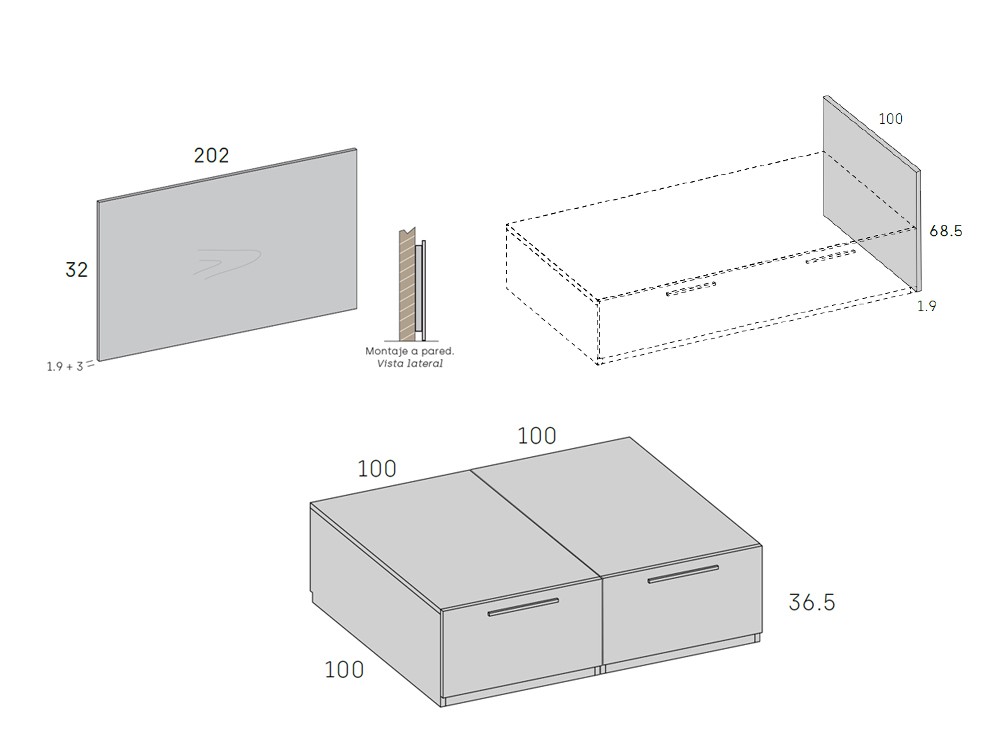 202

32

1.9 + 3

Montaje a pared.
Vista lateral

100

68.5

1.9

100

100

36.5

100