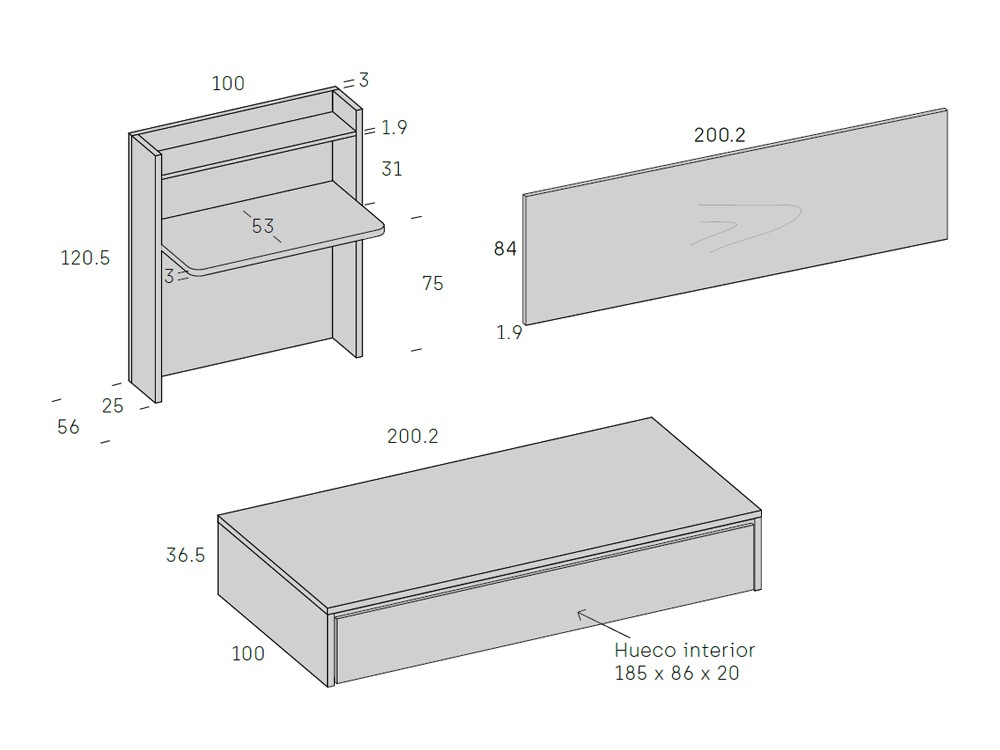 100
3
1.9
31
53
120.5
3
75
25
56

200.2
84
1.9

200.2
36.5
100
Hueco interior
185 x 86 x 20