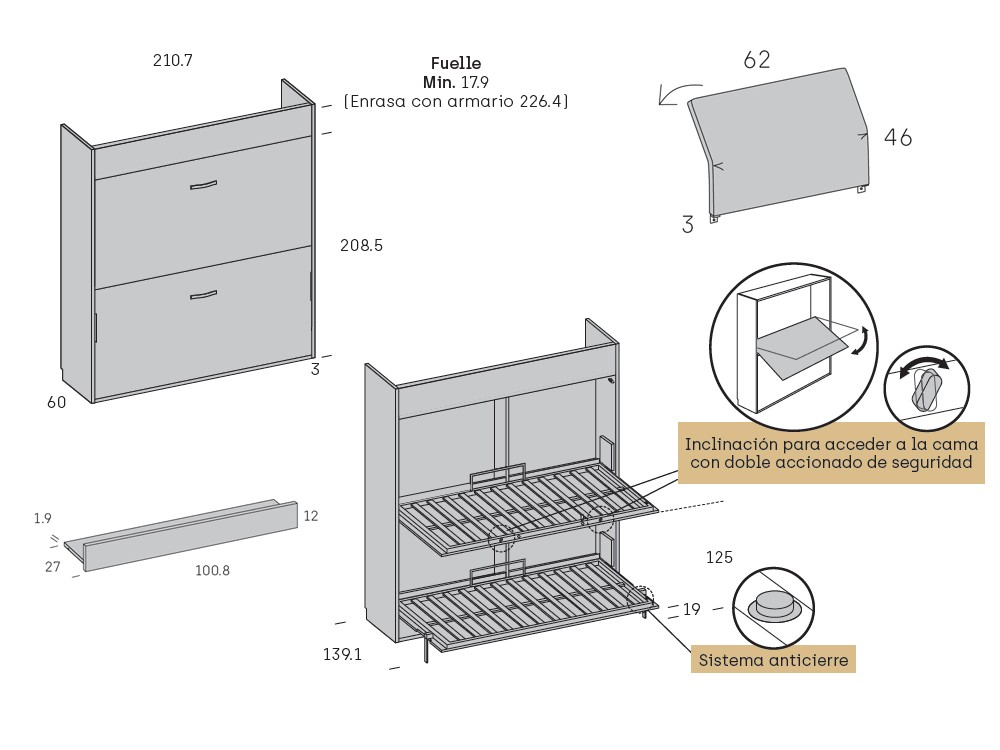 210.7

Fuelle
Min. 17.9
(Enrasa con armario 226.4)

62

46

3

208.5

3

60

Inclinación para acceder a la cama con doble accionado de seguridad

1.9

12

27

100.8

125

19

139.1

Sistema anticierre