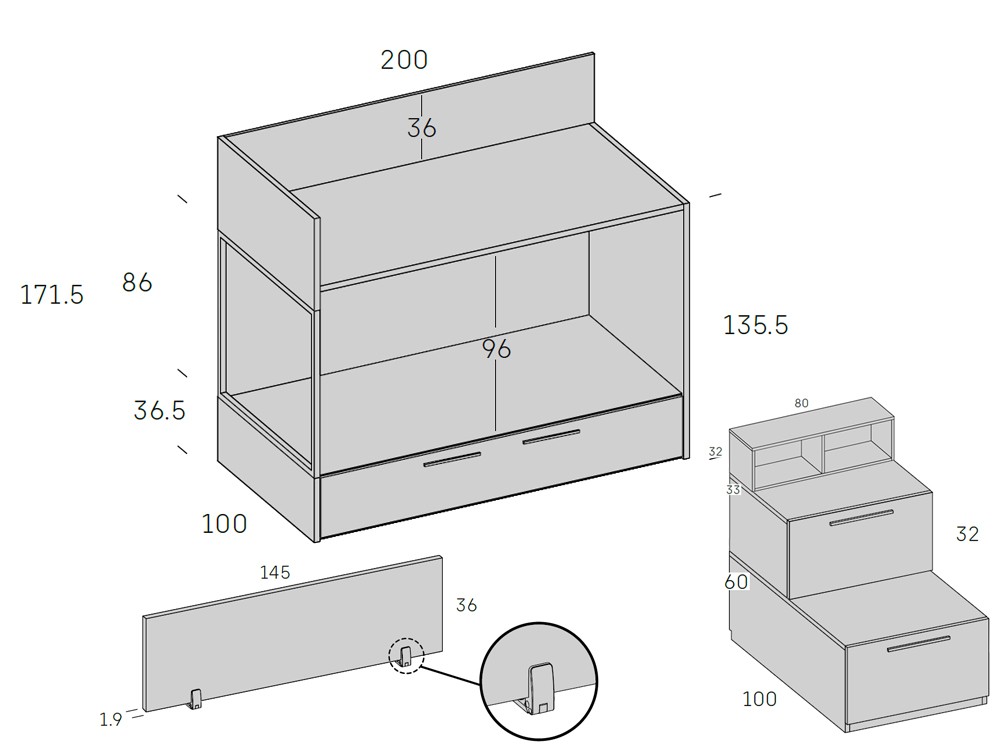 200
36
171.5
86
135.5
96
36.5
100
80
32
33
32
60
100
145
36
1.9