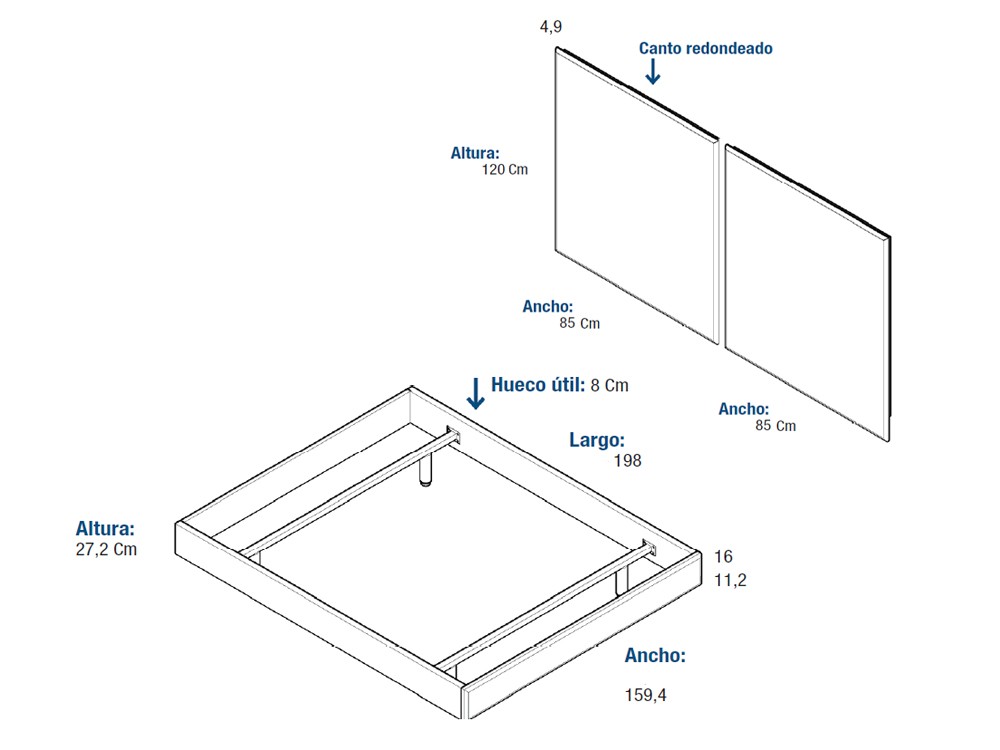 4,9

Canto redondeado

Altura:
120 Cm

Ancho:
85 Cm

Ancho:
85 Cm

Hueco útil: 8 Cm

Largo:
198

Altura:
27,2 Cm

16
11,2

Ancho:
159,4