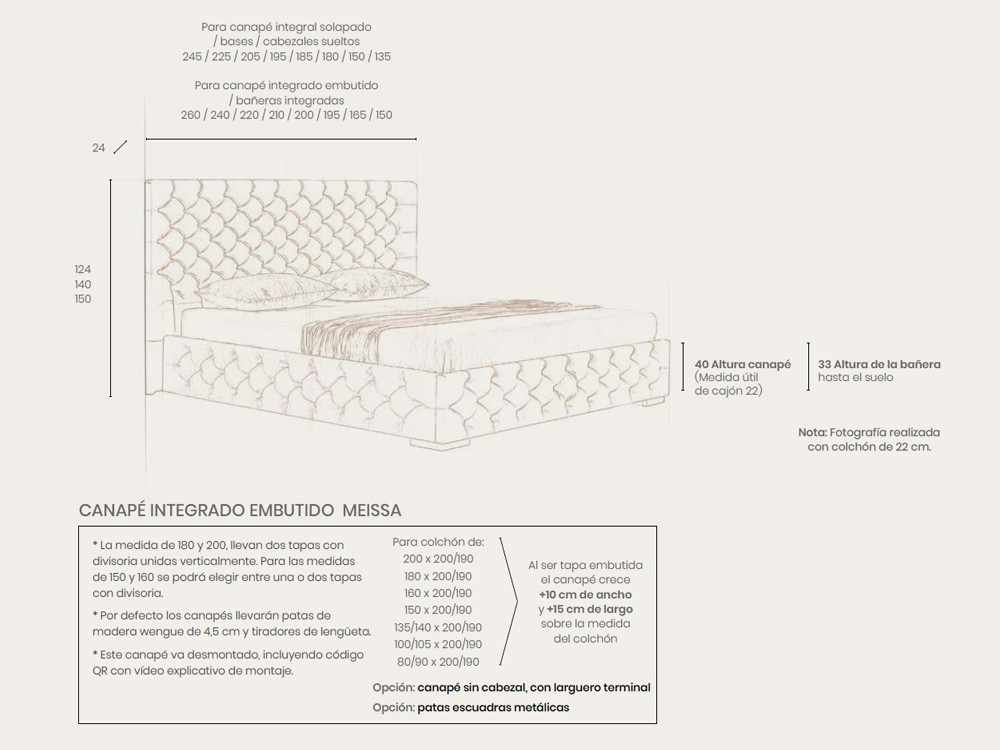 Para canapé integral solapado / bases / cabezales sueltos
245 / 225 / 205 / 195 / 185 / 180 / 150 / 135

Para canapé integrado embutido / bañeras integradas
260 / 240 / 220 / 210 / 200 / 195 / 165 / 150

24

124
140
150

40 Altura canapé
(Medida útil de cajón 22)

33 Altura de la bañera hasta el suelo

Nota: Fotografía realizada con colchón de 22 cm.

CANAPÉ INTEGRADO EMBUTIDO MEISSA

* La medida de 180 y 200, llevan dos tapas con divisoria unidas verticalmente. Para las medidas de 150 y 160 se podrá elegir entre una o dos tapas con divisoria.

* Por defecto los canapés llevarán patas de madera wengue de 4,5 cm y tiradores de lengüeta.

* Este canapé va desmontado, incluyendo código QR con vídeo explicativo de montaje.

Para colchón de:
200 x 200/190
180 x 200/190
160 x 200/190
150 x 200/190
135/140 x 200/190
100/105 x 200/190
80/90 x 200/190

Al ser tapa embutida el canapé crece +10 cm de ancho y +15 cm de largo sobre la medida del colchón

Opción: canapé sin cabezal, con larguero terminal
Opción: patas escuadras metálicas