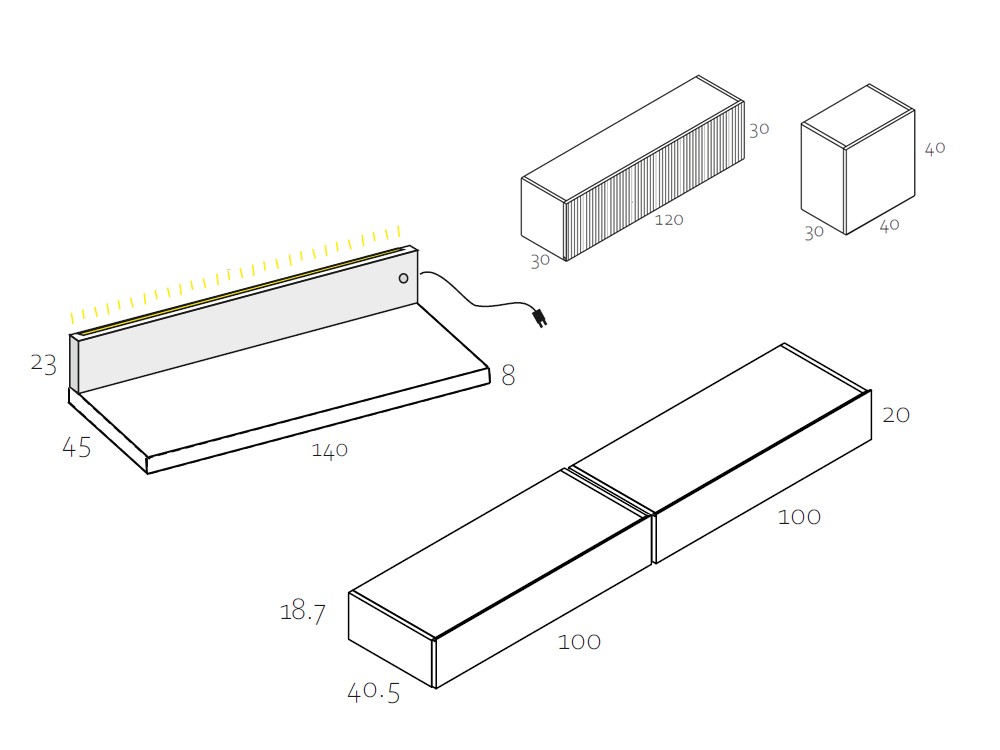 30
120
30
40
30
40
23
8
45
140
20
100
18.7
100
40.5