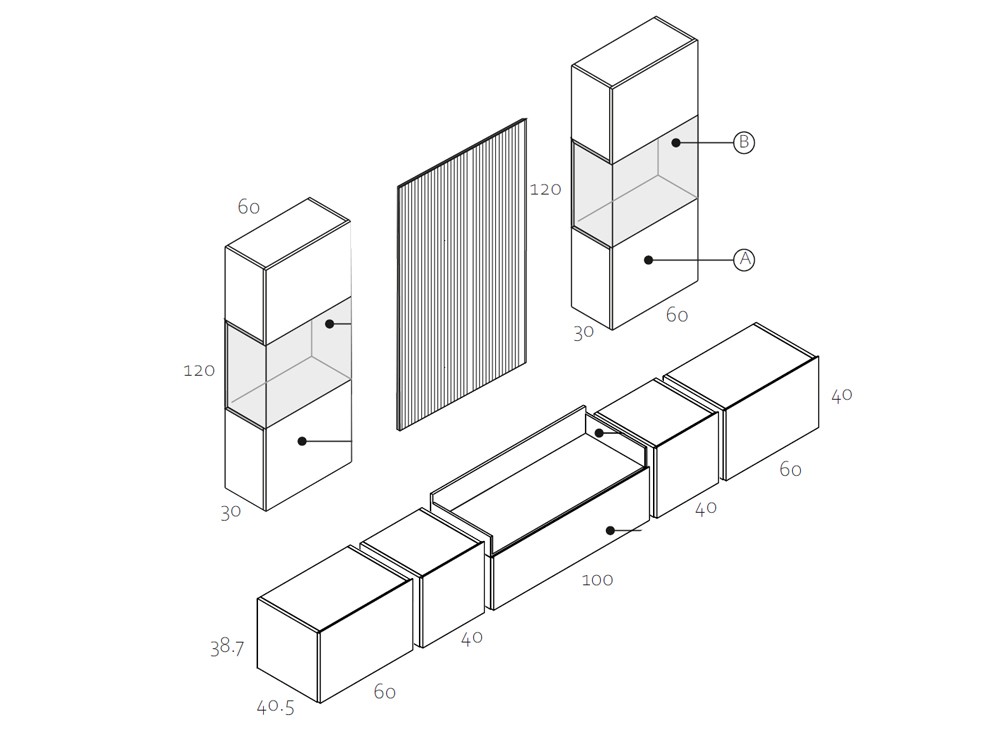 60
120
30
120
B
A
30
60
40
60
40
100
40
38.7
40.5
60