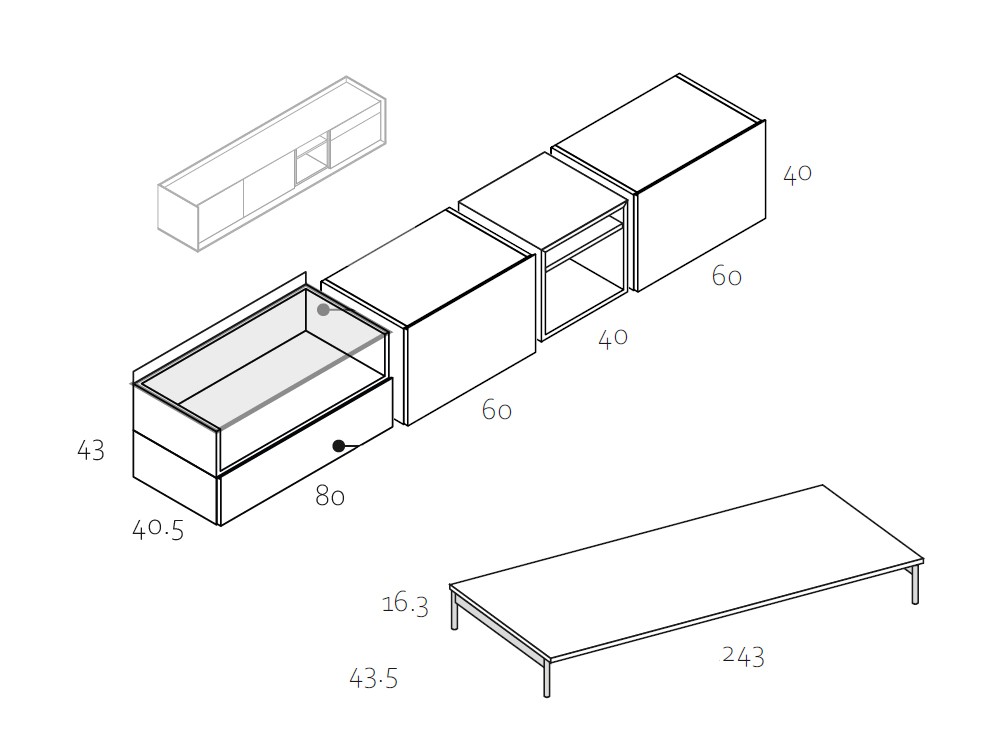 40

60

40

60

43

80

40.5

16.3

243

43.5