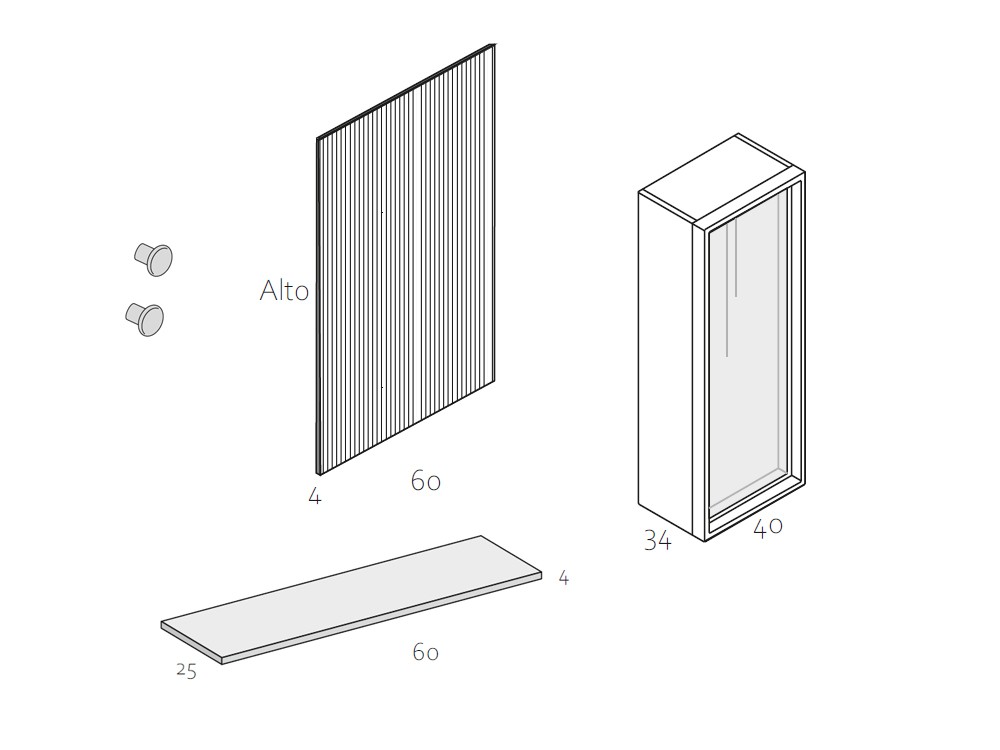 Alto

4

60

34

40

4

25

60