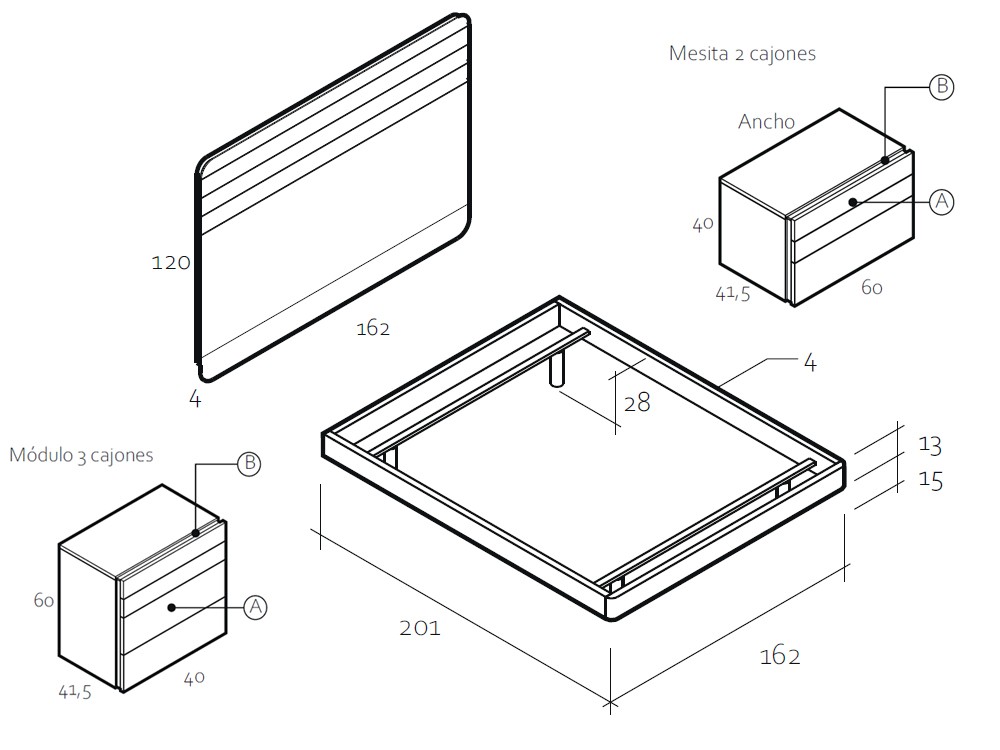 Mesita 2 cajones

Ancho

B

A

40

41,5

60

120

162

4

4

28

13

15

Módulo 3 cajones

B

A

60

41,5

40

201

162