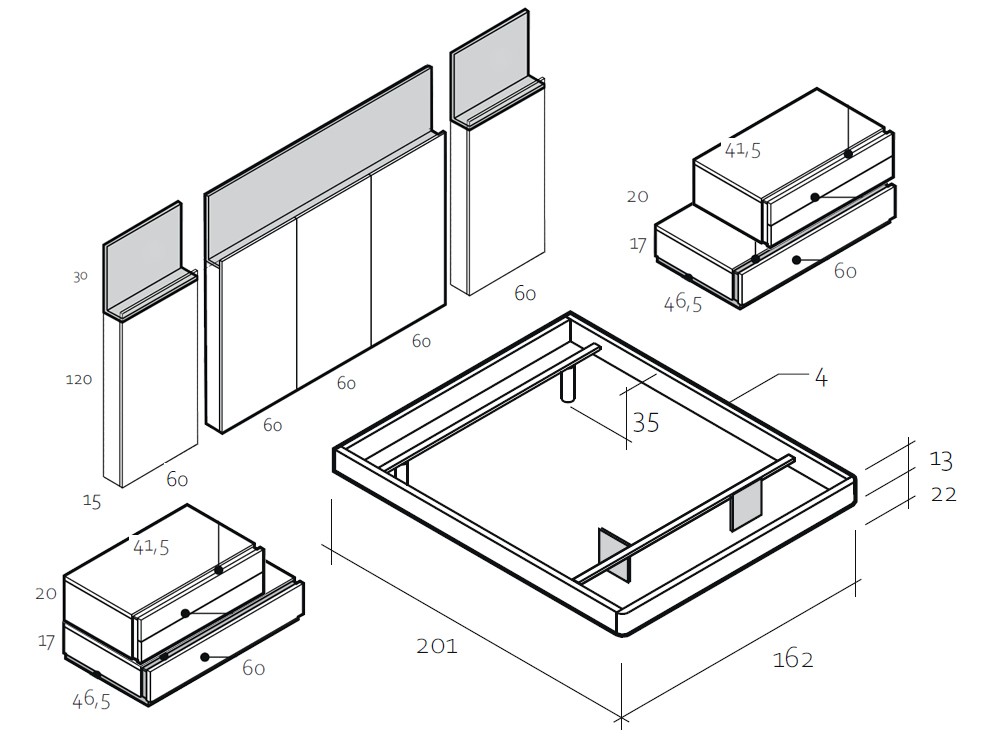 30
120
15
60
60
60
60
60
41,5
20
17
46,5
60
4
35
13
22
41,5
20
17
46,5
60
201
162