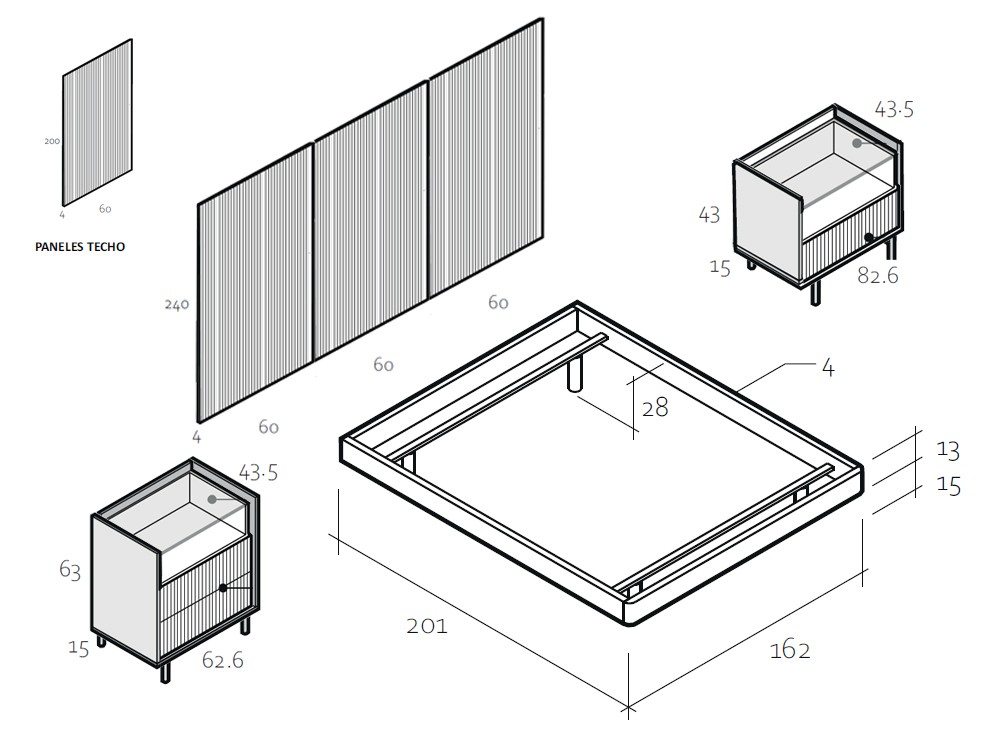 200
4 60
PANELES TECHO
240
4 60
60
60
43.5
43
15
82.6
4
28
13
15
43.5
63
15
62.6
201
162