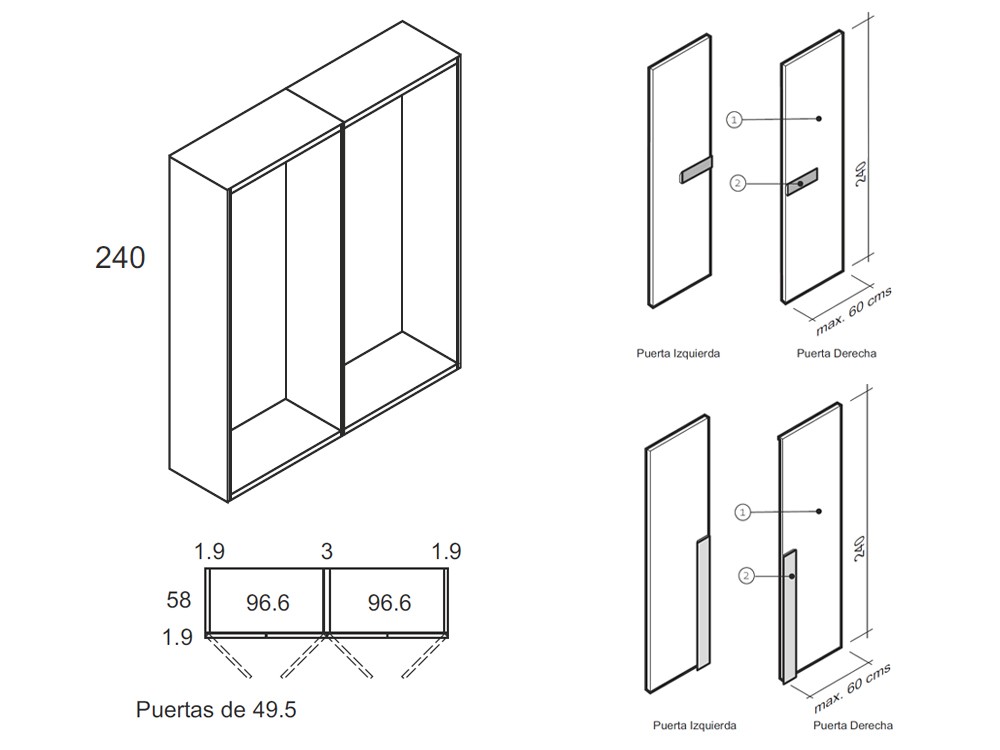 240

1.9 3 1.9

58

96.6

96.6

1.9

Puertas de 49.5

1

2

240

max. 60 cms

Puerta Izquierda

Puerta Derecha

1

2

240

max. 60 cms

Puerta Izquierda

Puerta Derecha