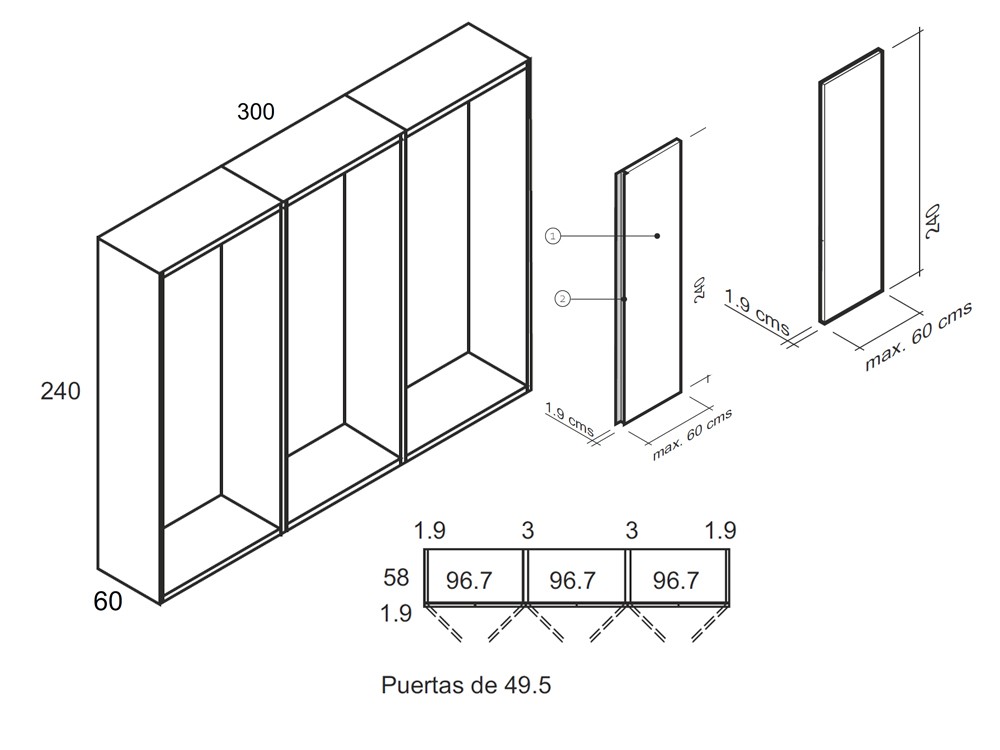 300

240

60

1

2

240

1.9 cms

max. 60 cms

240

1.9 cms

max. 60 cms

1.9 3 3 1.9

58

96.7 96.7 96.7

1.9

Puertas de 49.5