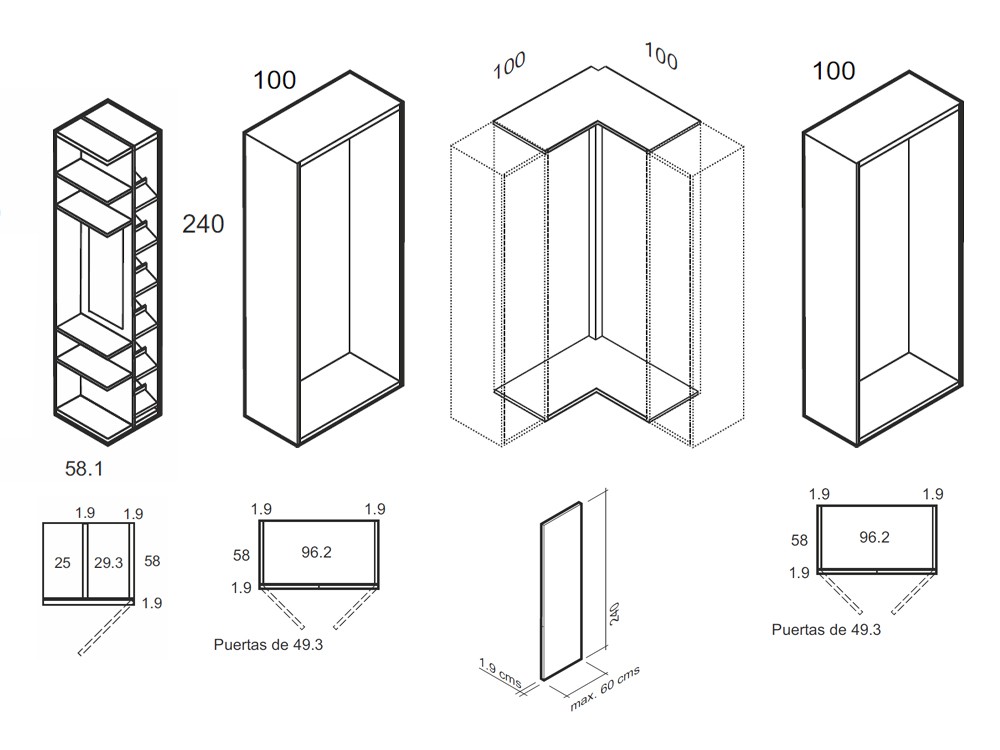 100

100 100

100

240

58.1

1.9 1.9

25 29.3 58

1.9

1.9 1.9

58 96.2

1.9

Puertas de 49.3

240

1.9 cms

max. 60 cms

1.9 1.9

58 96.2

1.9

Puertas de 49.3