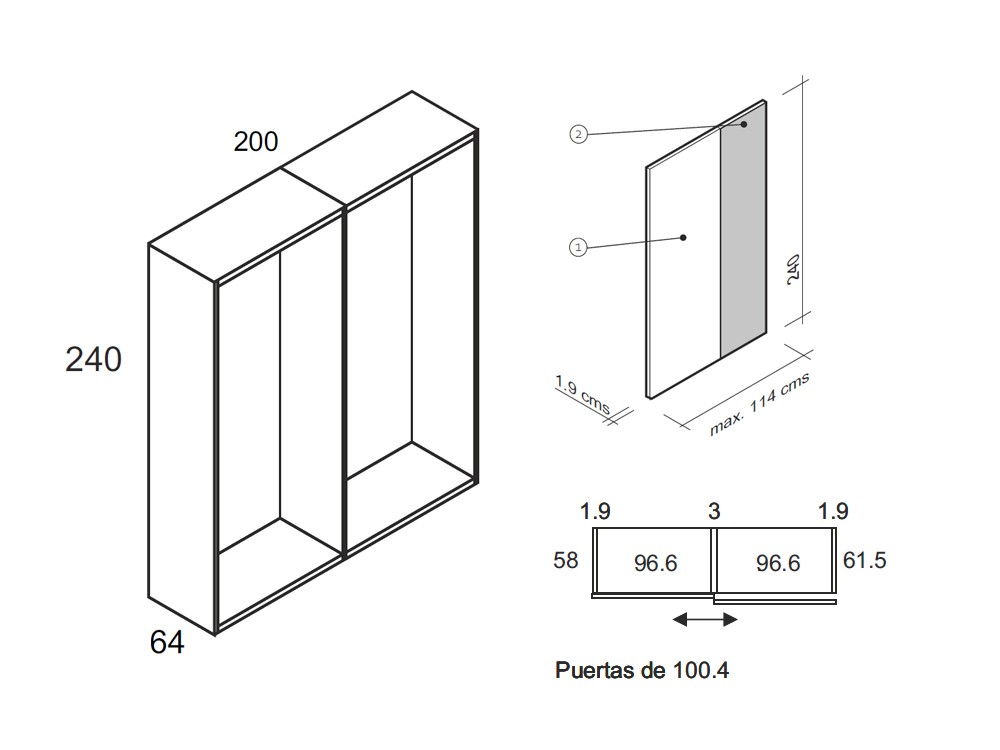 200

240

64

2

1

240

1.9 cms

max. 114 cms

1.9 3 1.9

58 96.6 96.6 61.5

Puertas de 100.4