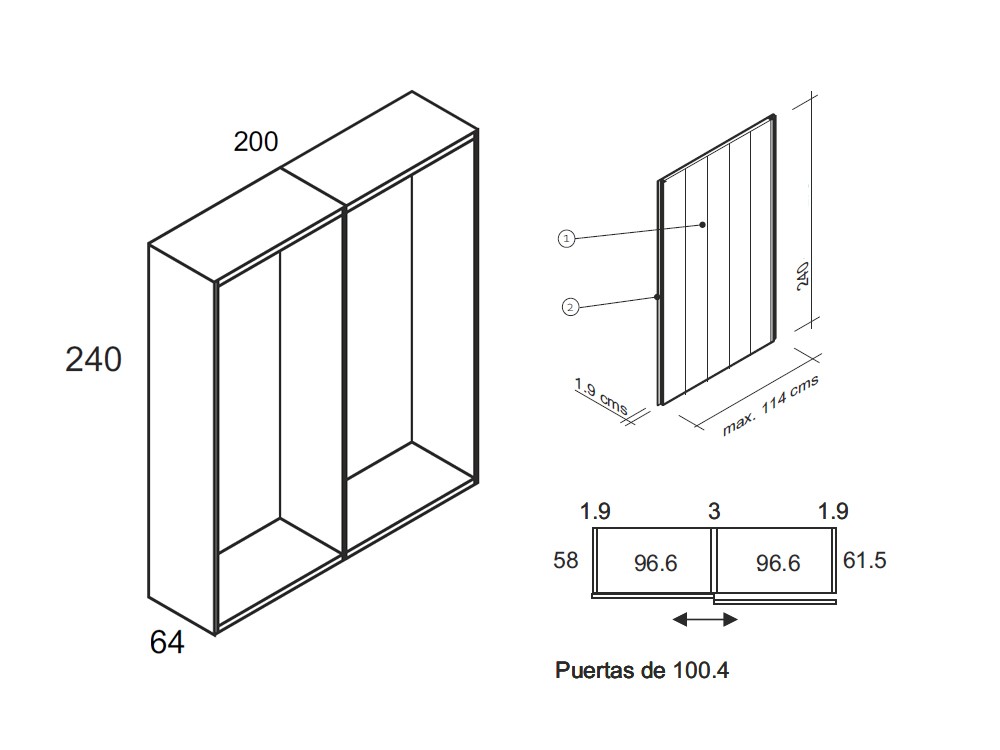 200

240

64

1

2

240

1.9 cms

max. 114 cms

1.9 3 1.9

58 96.6 96.6 61.5

Puertas de 100.4