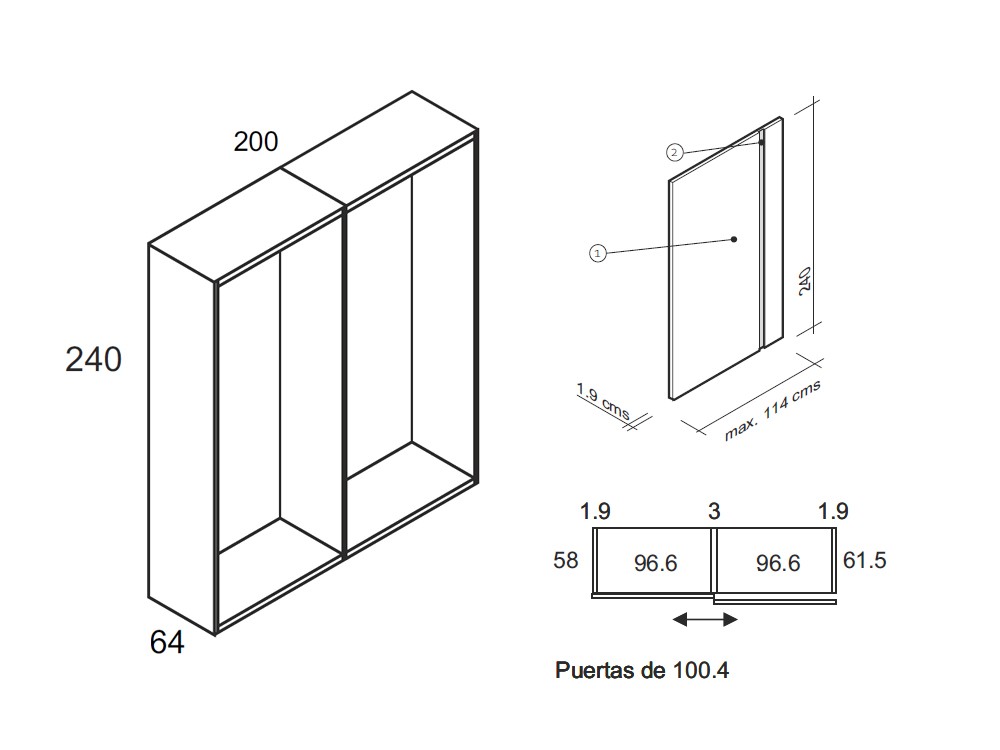 200

240

64

2

1

240

1.9 cms

max. 114 cms

1.9

3

1.9

58

96.6

96.6

61.5

Puertas de 100.4