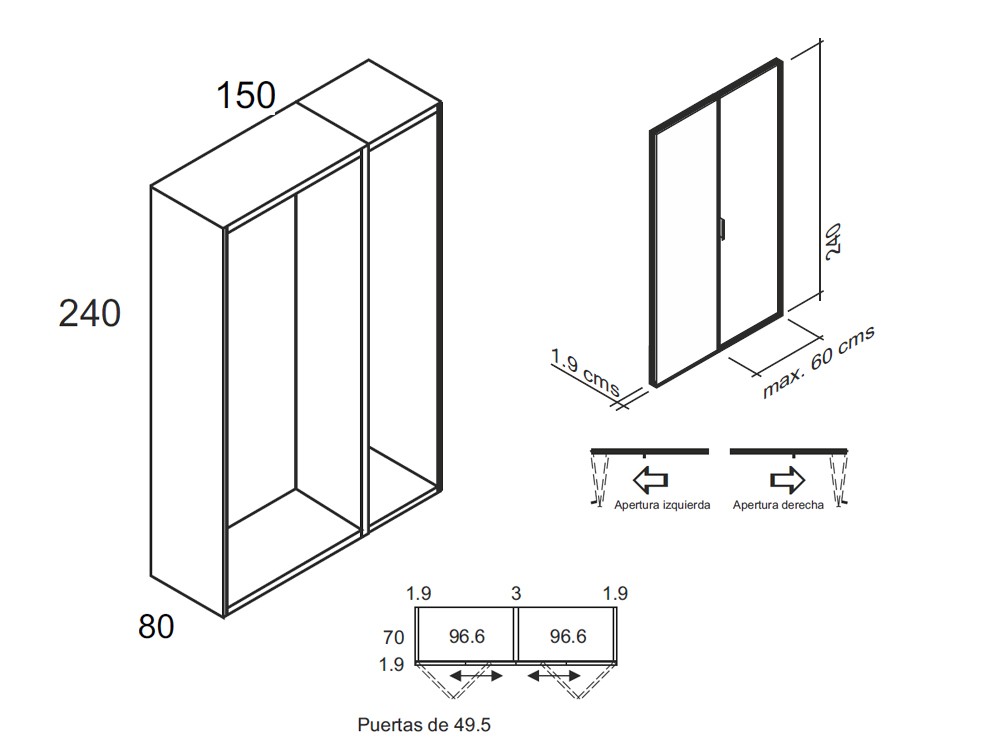 150

240

80

240

1.9 cms

max. 60 cms

Apertura izquierda

Apertura derecha

1.9 3 1.9

70 96.6 96.6

1.9

Puertas de 49.5