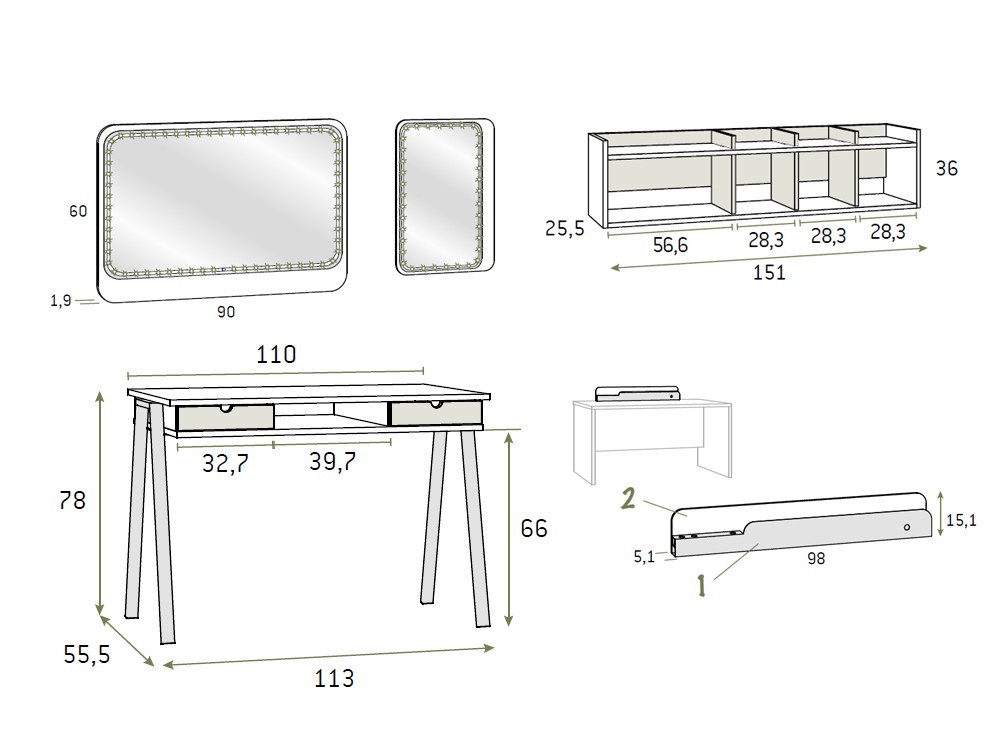 60

1,9

90

36

25,5

56,6

28,3

28,3

28,3

151

110

32,7

39,7

78

66

55,5

113

2

15,1

5,1

98

1